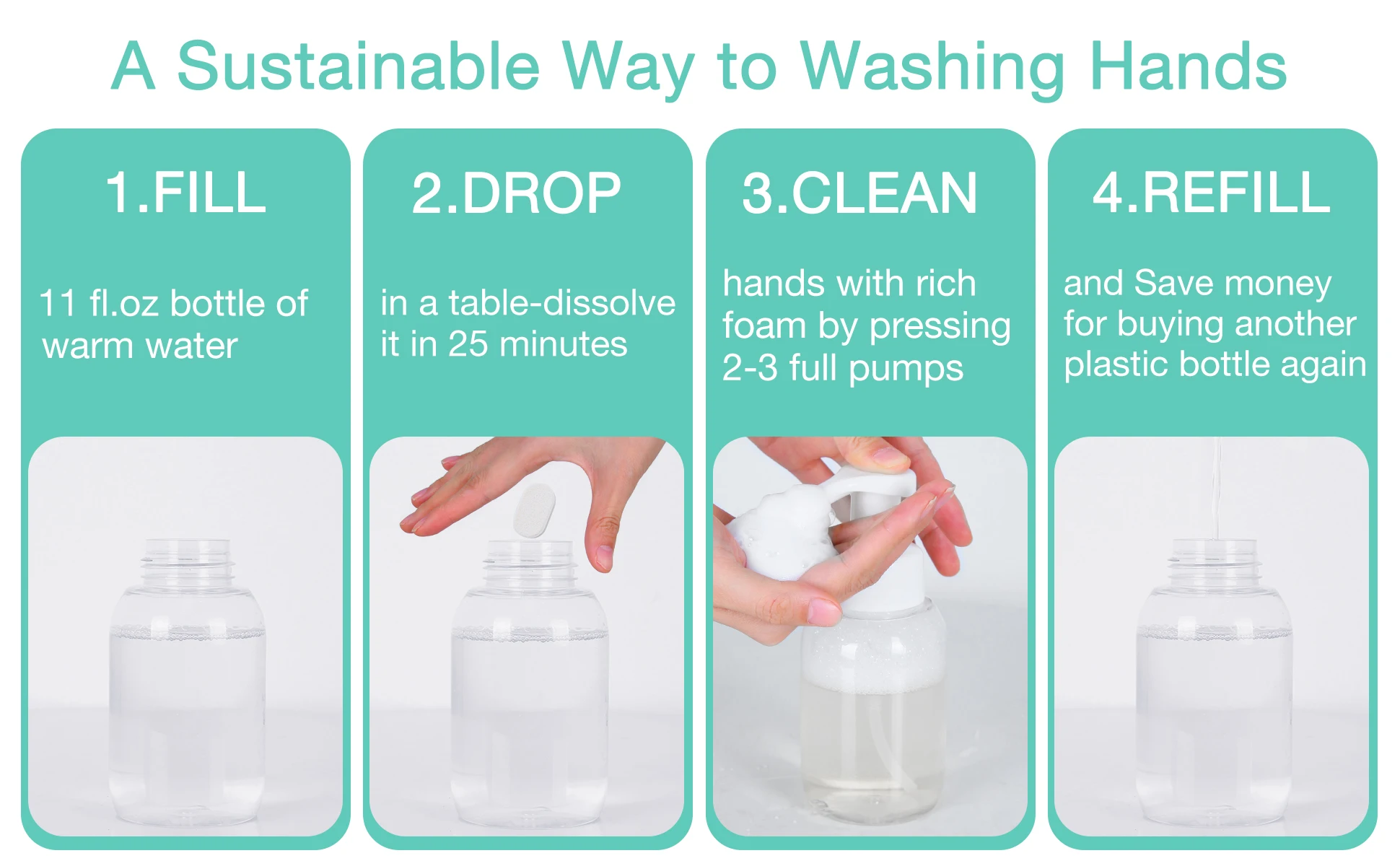 A Sustainable Way to Washing Hands

1.FILL

11 fl.oz bottle of warm water

2.DROP

in a table-dissolve it in 25 minutes

3.CLEAN

hands with rich foam by pressing 2-3 full pumps

4.REFILL

and Save money for buying another plastic bottle again