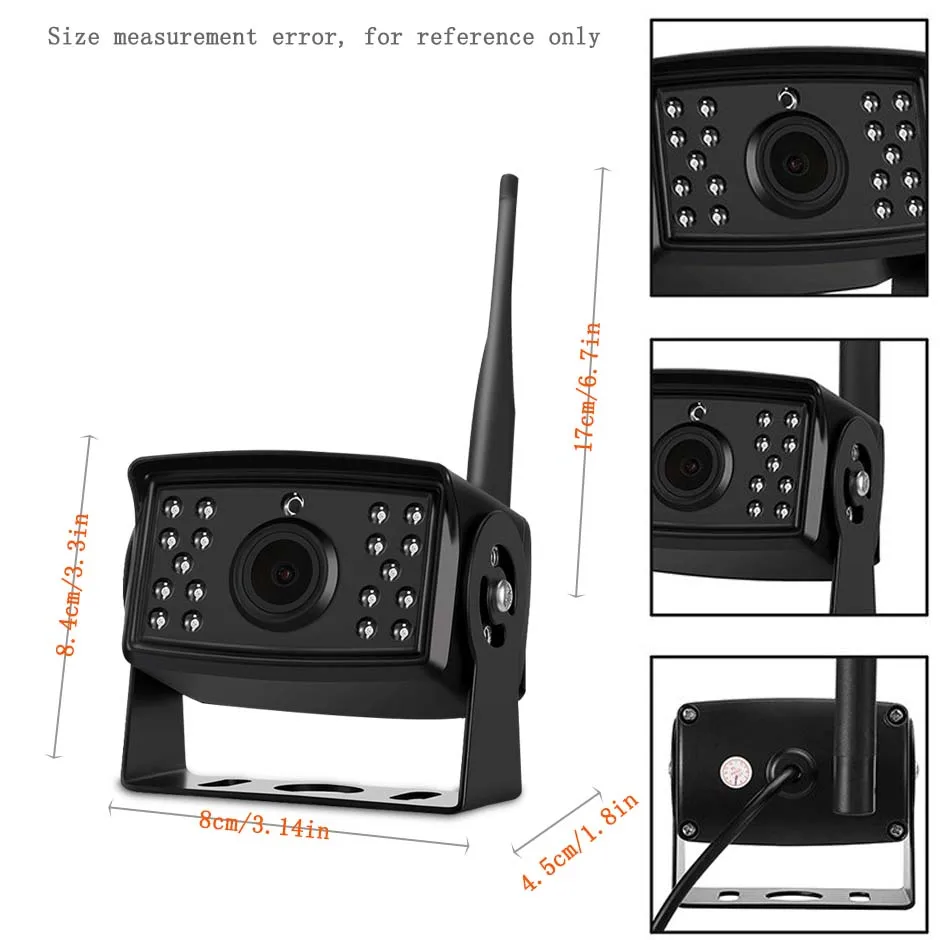 Size measurement error, for reference only

17cm/6.7in

8.4cm/3.3in

8cm/3.14in

4.5cm/1.8in