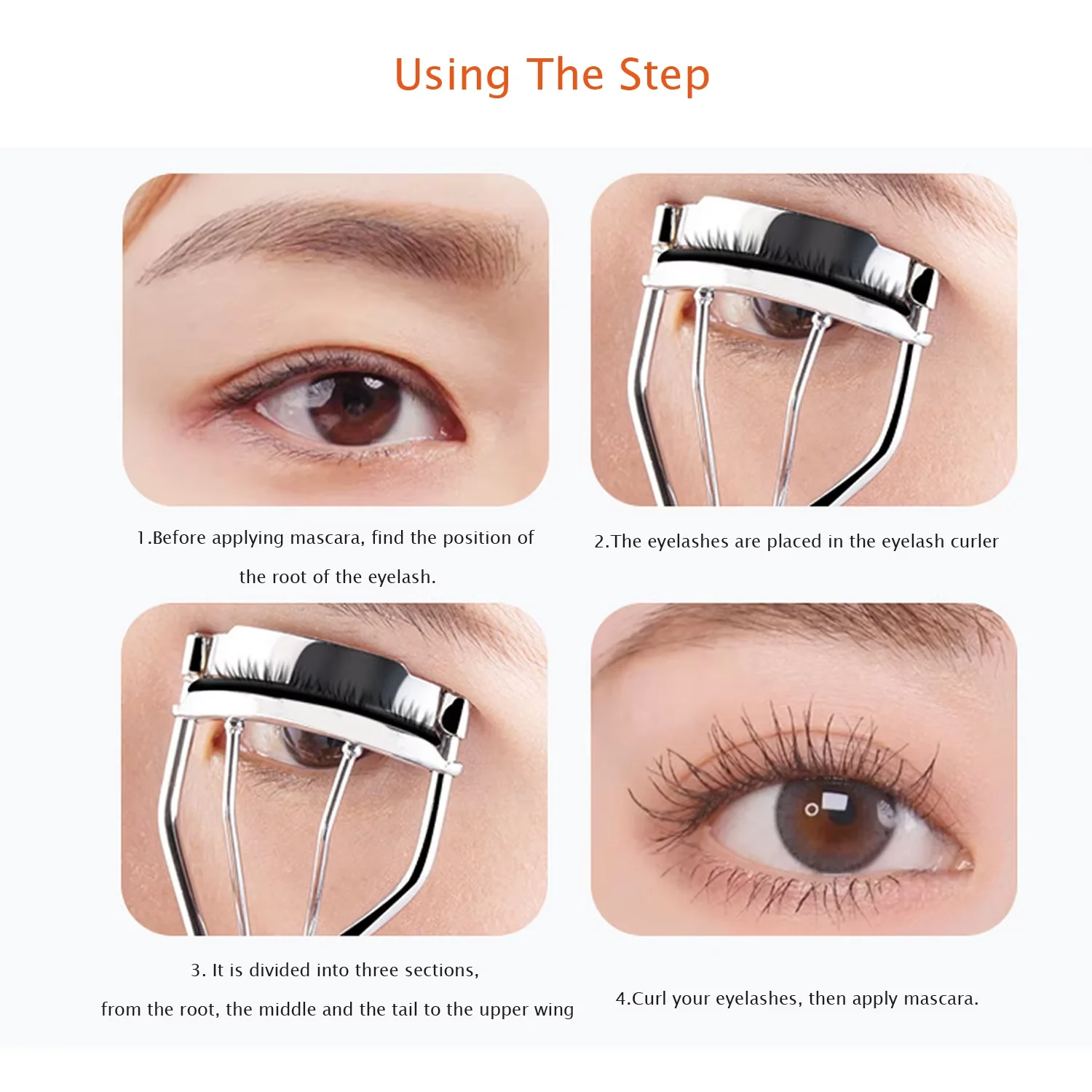 Using The Step

1.Before applying mascara, find the position of the root of the eyelash.

2.The eyelashes are placed in the eyelash curler

3. It is divided into three sections, from the root, the middle and the tail to the upper wing

4.Curl your eyelashes, then apply mascara.