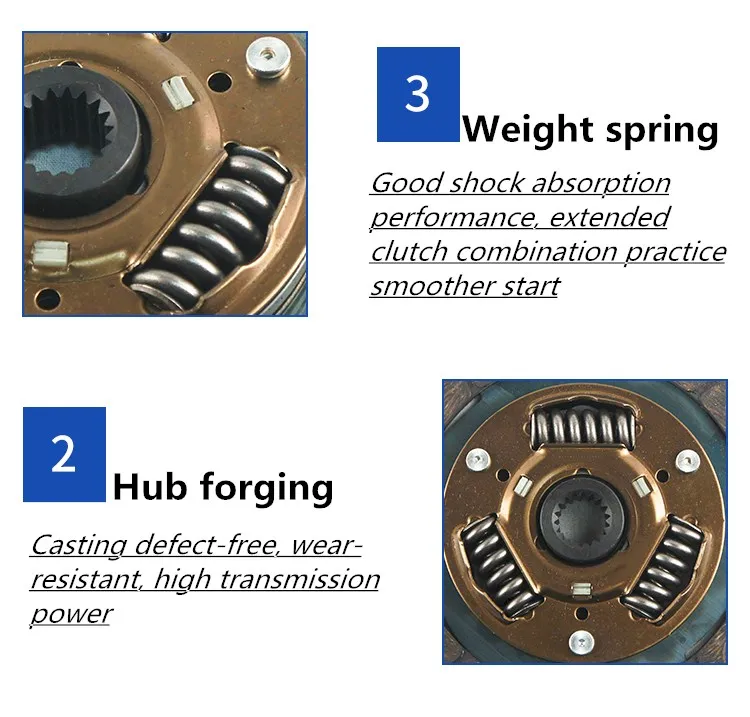 3

Weight spring

Good shock absorption performance, extended clutch combination practice smoother start

2

Hub forging

Casting defect-free, wear-resistant, high transmission power