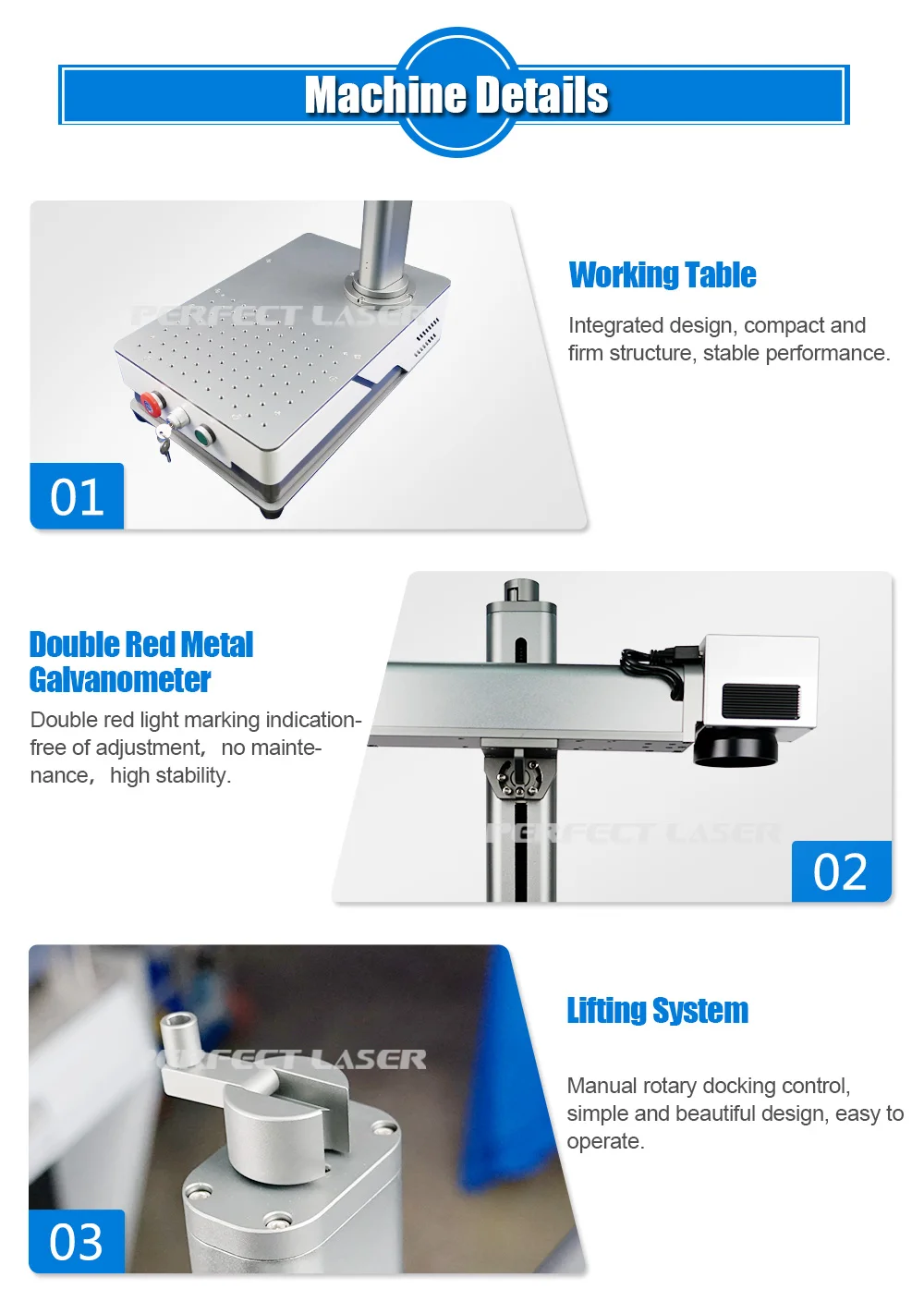 Machine Details

PERFECT LASER

01

Working Table

Integrated design, compact and firm structure, stable performance.

Double Red Metal Galvanometer

Double red light marking indication-free of adjustment, no maintenance, high stability.

PERFECT LASER

02

PERFECT LASER

03

Lifting System

Manual rotary docking control, simple and beautiful design, easy to operate.