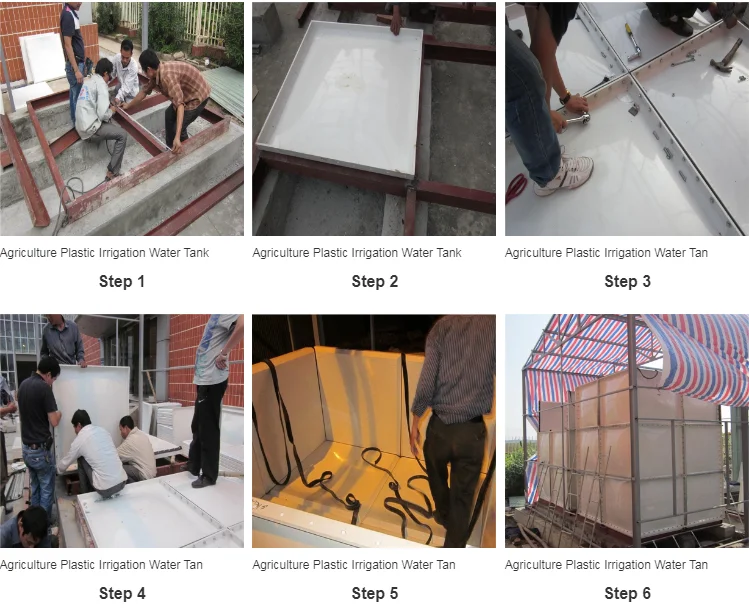 Agriculture Plastic Irrigation Water Tank

Step 1

Agriculture Plastic Irrigation Water Tank

Step 2

Agriculture Plastic Irrigation Water Tan

Step 3

Agriculture Plastic Irrigation Water Tan

Step 4

Agriculture Plastic Irrigation Water Tan

Step 5

Agriculture Plastic Irrigation Water Tan

Step 6