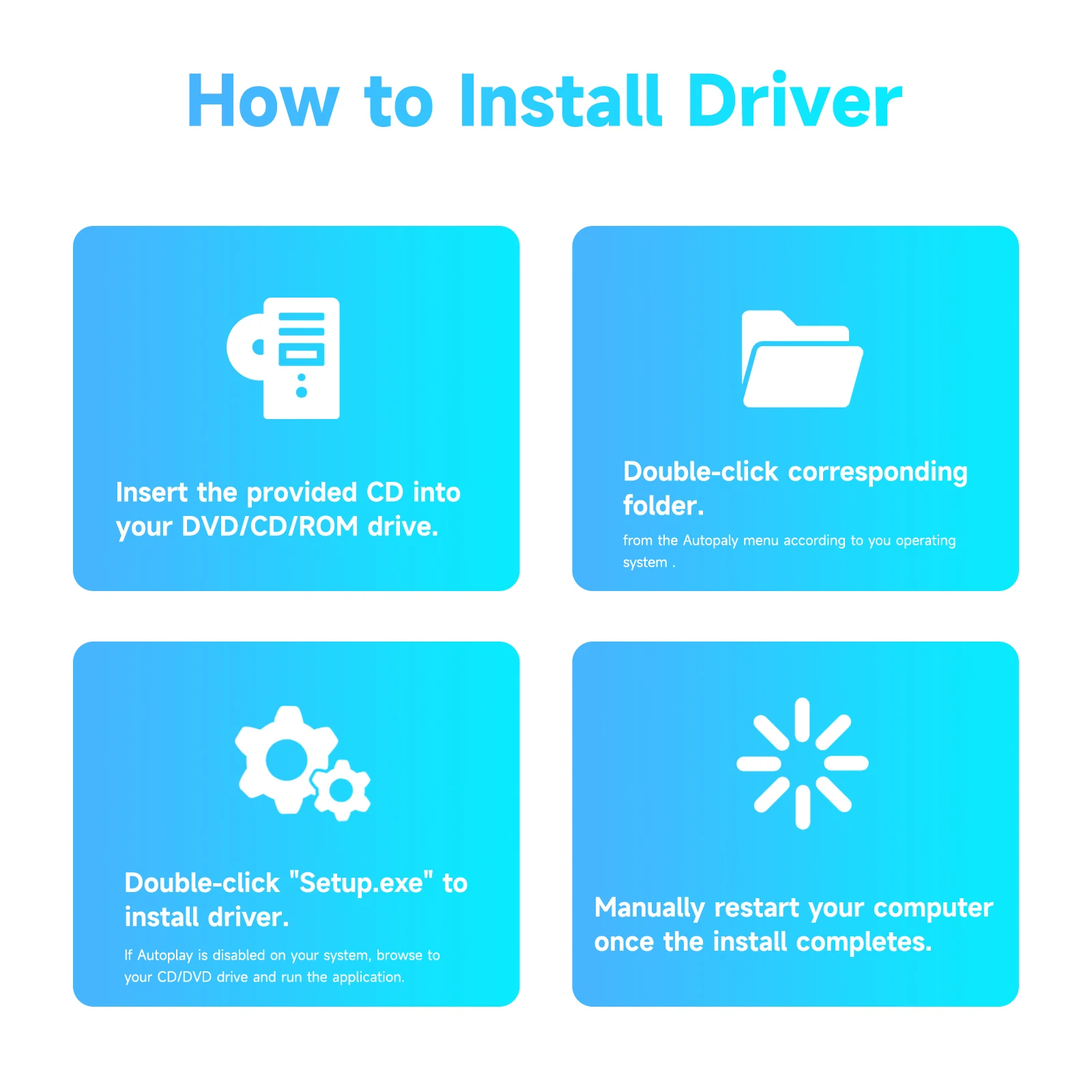 How to Install Driver

Insert the provided CD into your DVD/CD/ROM drive.

Double-click corresponding folder.

from the Autopaly menu according to you operating system .

Double-click "Setup.exe" to install driver.

If Autoplay is disabled on your system, browse to your CD/DVD drive and run the application.

Manually restart your computer once the install completes.