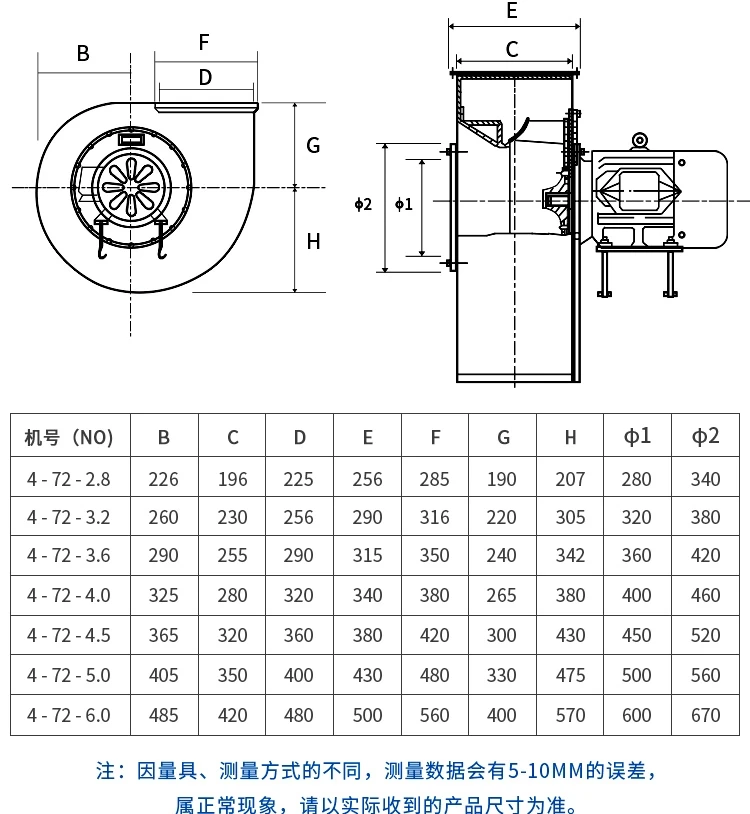 B

F

D

G

H

E

C

ϕ2

ϕ1

| 机号（NO) | B | C | D | E | F | G | H | ϕ1 | ϕ2 |
|---|---|---|---|---|---|---|---|---|---|
| 4 - 72 - 2.8 | 226 | 196 | 225 | 256 | 285 | 190 | 207 | 280 | 340 |
| 4 - 72 - 3.2 | 260 | 230 | 256 | 290 | 316 | 220 | 305 | 320 | 380 |
| 4 - 72 - 3.6 | 290 | 255 | 290 | 315 | 350 | 240 | 342 | 360 | 420 |
| 4 - 72 - 4.0 | 325 | 280 | 320 | 340 | 380 | 265 | 380 | 400 | 460 |
| 4 - 72 - 4.5 | 365 | 320 | 360 | 380 | 420 | 300 | 430 | 450 | 520 |
| 4 - 72 - 5.0 | 405 | 350 | 400 | 430 | 480 | 330 | 475 | 500 | 560 |
| 4 - 72 - 6.0 | 485 | 420 | 480 | 500 | 560 | 400 | 570 | 600 | 670 |

注：因量具、测量方式的不同，测量数据会有5-10MM的误差，属正常现象，请以实际收到的产品尺寸为准。