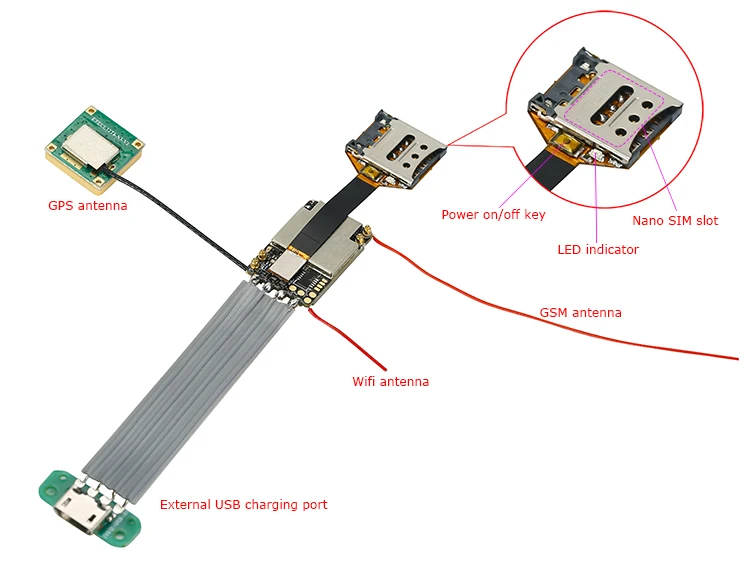 GPS antenna

Power on/off key

Nano SIM slot

LED indicator

GSM antenna

Wifi antenna

External USB charging port