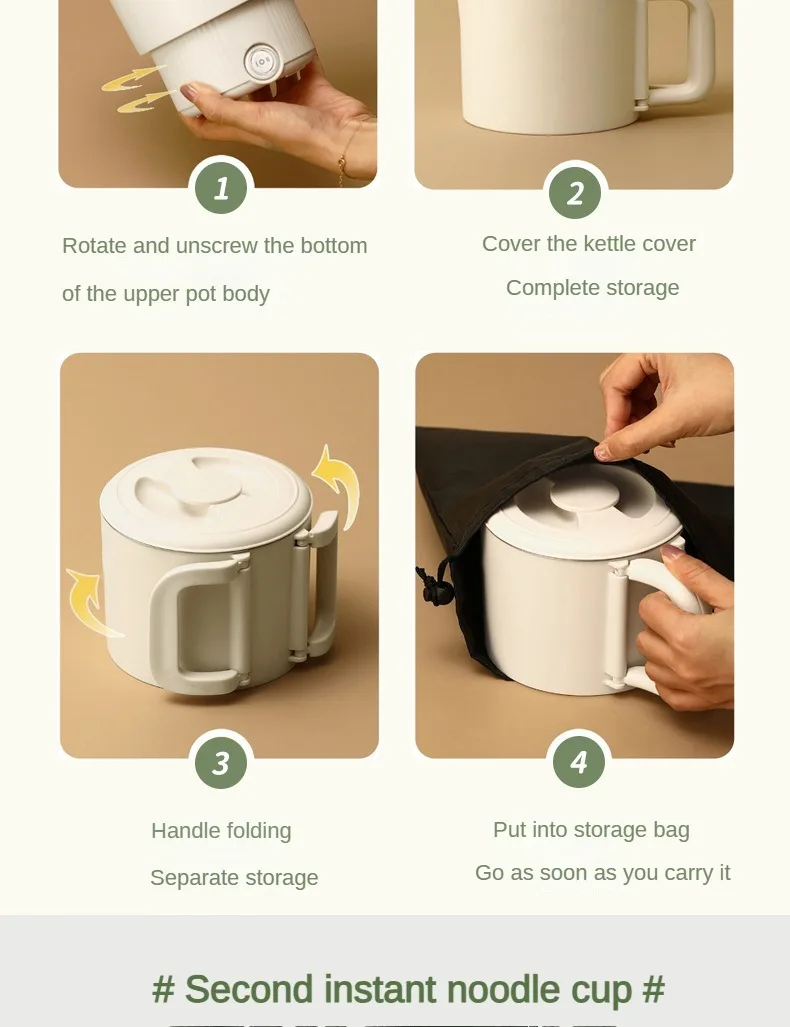 1

Rotate and unscrew the bottom of the upper pot body

2

Cover the kettle cover

Complete storage

3

Handle folding

Separate storage

4

Put into storage bag

Go as soon as you carry it

# Second instant noodle cup #