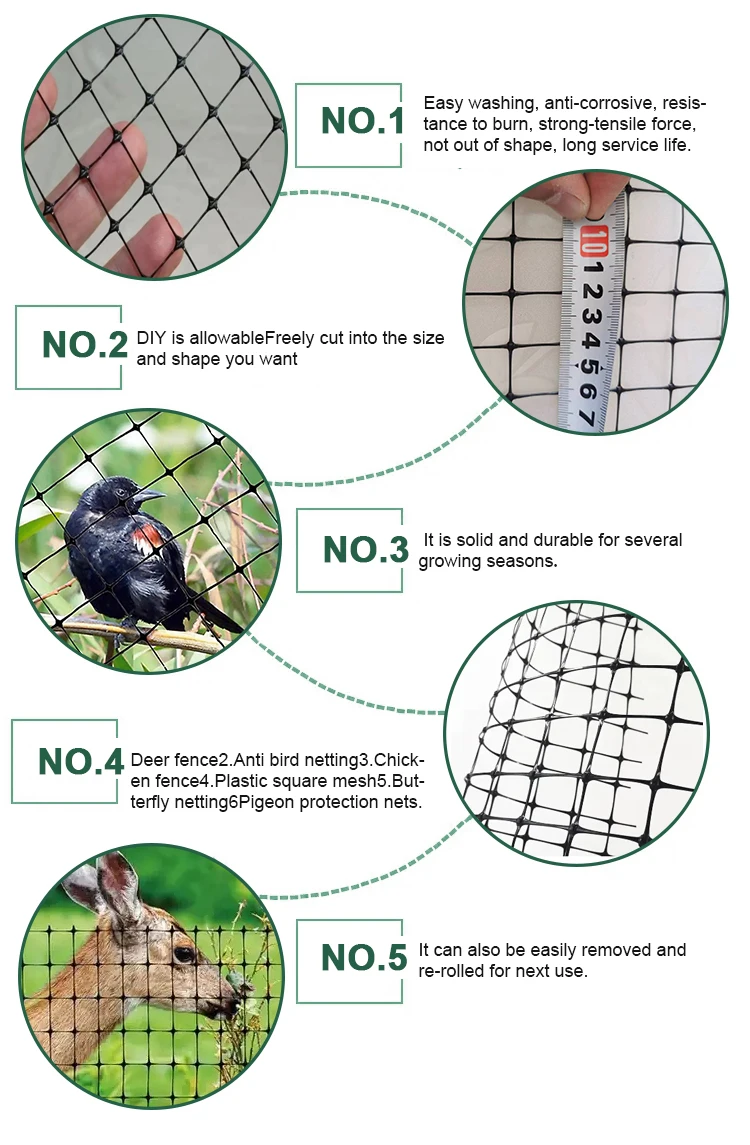 NO.1 Easy washing, anti-corrosive, resistance to burn, strong-tensile force, not out of shape, long service life.

10 1 2 3 4 5 6 7

NO.2 DIY is allowableFreely cut into the size and shape you want

NO.3 It is solid and durable for several growing seasons.

NO.4 Deer fence2.Anti bird netting3.Chicken fence4.Plastic square mesh5.Butterfly netting6Pigeon protection nets.

NO.5 It can also be easily removed and re-rolled for next use.