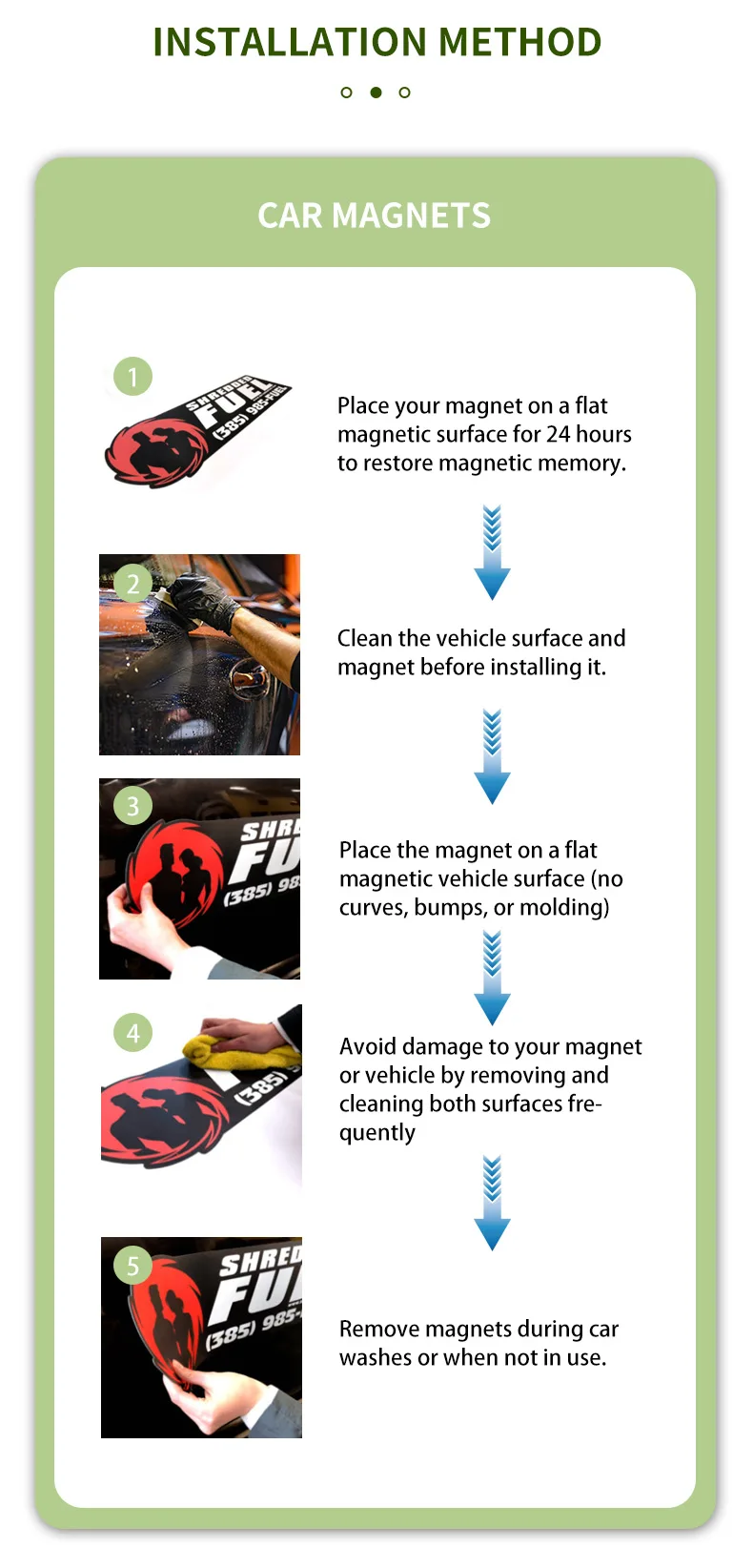 INSTALLATION METHOD

CAR MAGNETS

1

SHREDDED FUEL (385) 985-FUEL

Place your magnet on a flat magnetic surface for 24 hours to restore magnetic memory.

2

Clean the vehicle surface and magnet before installing it.

3

SHRE FU (385) 98

Place the magnet on a flat magnetic vehicle surface (no curves, bumps, or molding)

4

(385)

Avoid damage to your magnet or vehicle by removing and cleaning both surfaces frequently

5

SHRED FU (385) 985-

Remove magnets during car washes or when not in use.