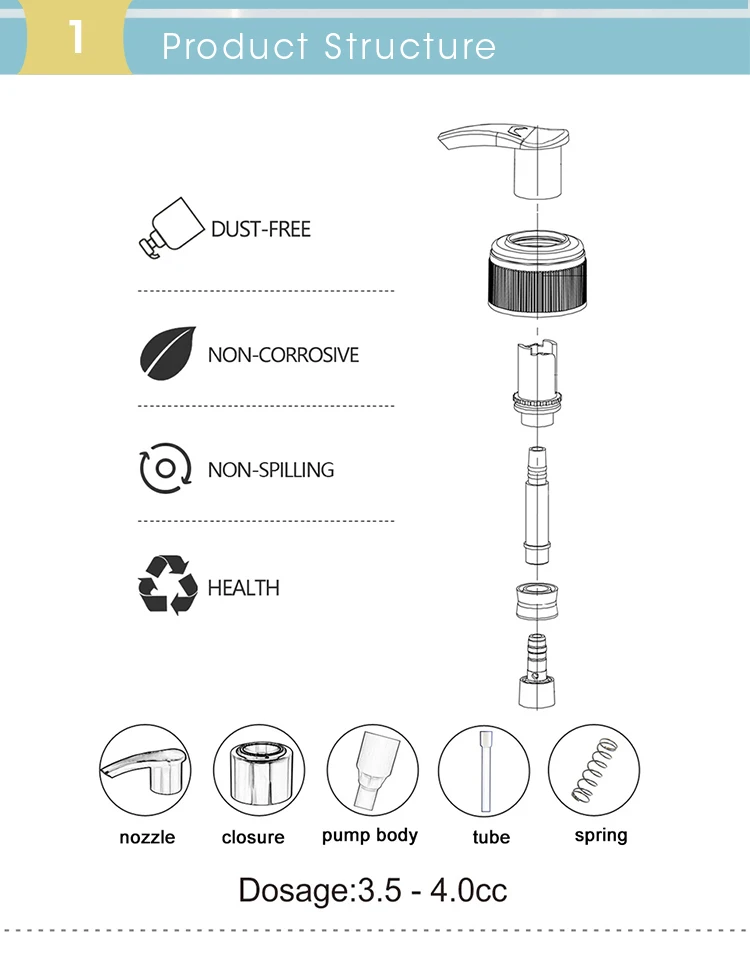 1 Product Structure

DUST-FREE

NON-CORROSIVE

NON-SPILLING

HEALTH

nozzle

closure

pump body

tube

spring

Dosage:3.5 - 4.0cc