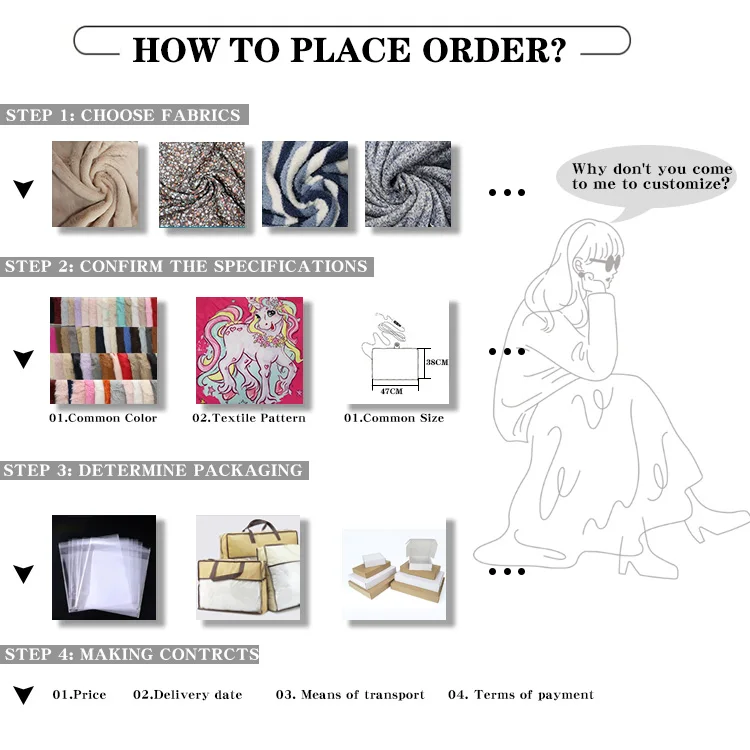 HOW TO PLACE ORDER?

STEP 1: CHOOSE FABRICS

...

Why don't you come to me to customize?

STEP 2: CONFIRM THE SPECIFICATIONS

38CM
47CM

...

01.Common Color
02.Textile Pattern
01.Common Size

STEP 3: DETERMINE PACKAGING

...

STEP 4: MAKING CONTRCTS

01.Price
02.Delivery date
03. Means of transport
04. Terms of payment