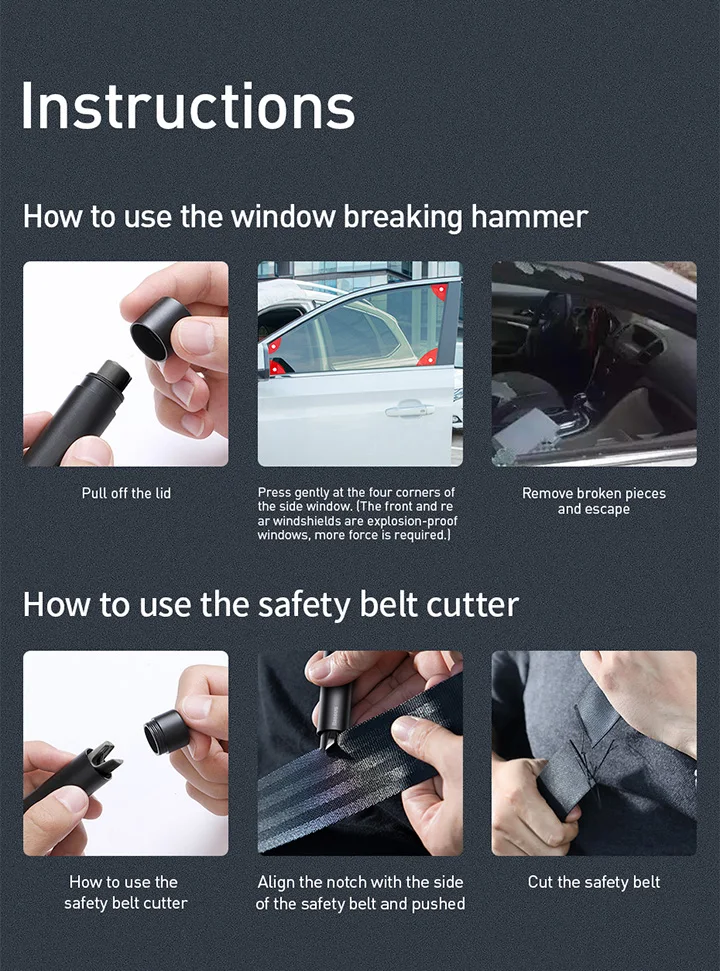 Instructions

How to use the window breaking hammer

Pull off the lid

Press gently at the four corners of the side window. (The front and rear windshields are explosion-proof windows, more force is required.)

Remove broken pieces and escape

How to use the safety belt cutter

How to use the safety belt cutter

Align the notch with the side of the safety belt and pushed

Cut the safety belt