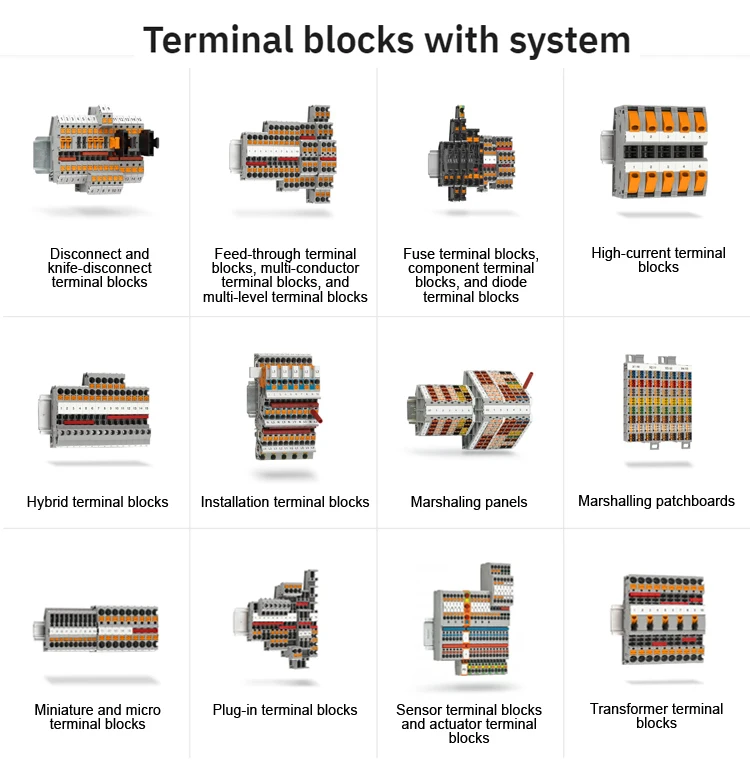 Terminal blocks with system

Disconnect and knife-disconnect terminal blocks

Feed-through terminal blocks, multi-conductor terminal blocks, and multi-level terminal blocks

Fuse terminal blocks, component terminal blocks, and diode terminal blocks

High-current terminal blocks

Hybrid terminal blocks

Installation terminal blocks

Marshaling panels

Marshalling patchboards

Miniature and micro terminal blocks

Plug-in terminal blocks

Sensor terminal blocks and actuator terminal blocks

Transformer terminal blocks