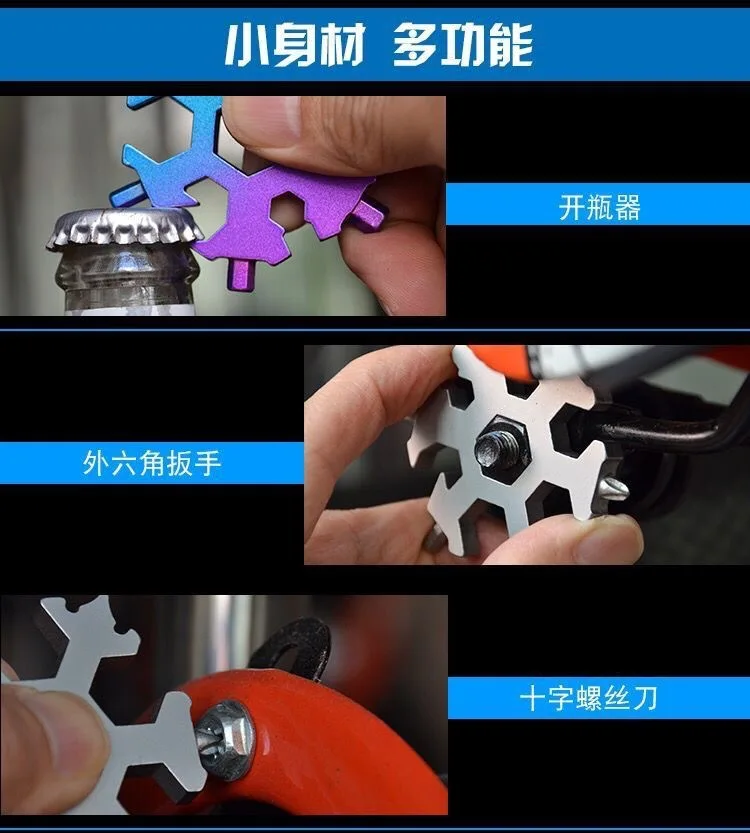 小身材 多功能

开瓶器

外六角扳手

十字螺丝刀