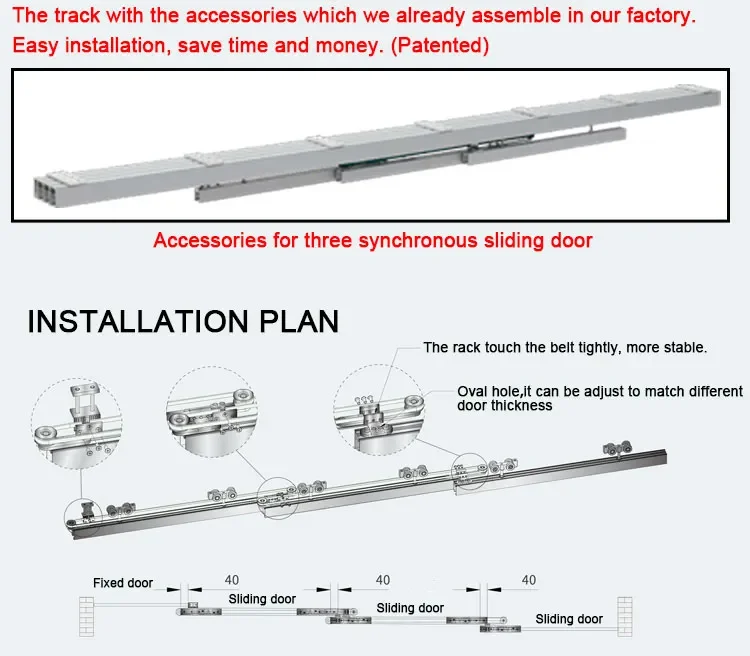 The track with the accessories which we already assemble in our factory.
Easy installation, save time and money. (Patented)

Accessories for three synchronous sliding door

INSTALLATION PLAN

The rack touch the belt tightly, more stable.

Oval hole,it can be adjust to match different door thickness

Fixed door
40
Sliding door
40
Sliding door
40
Sliding door