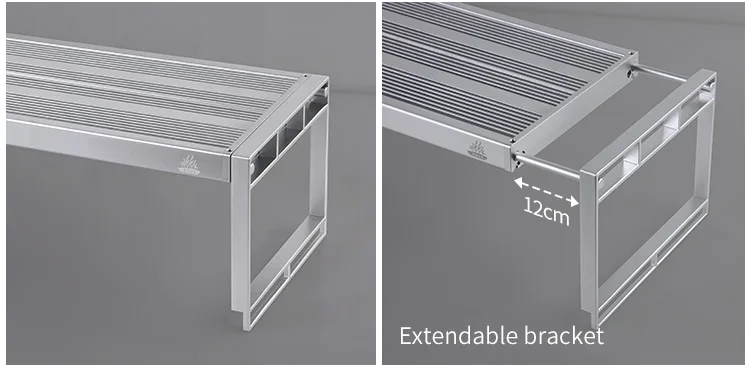 12cm

Extendable bracket