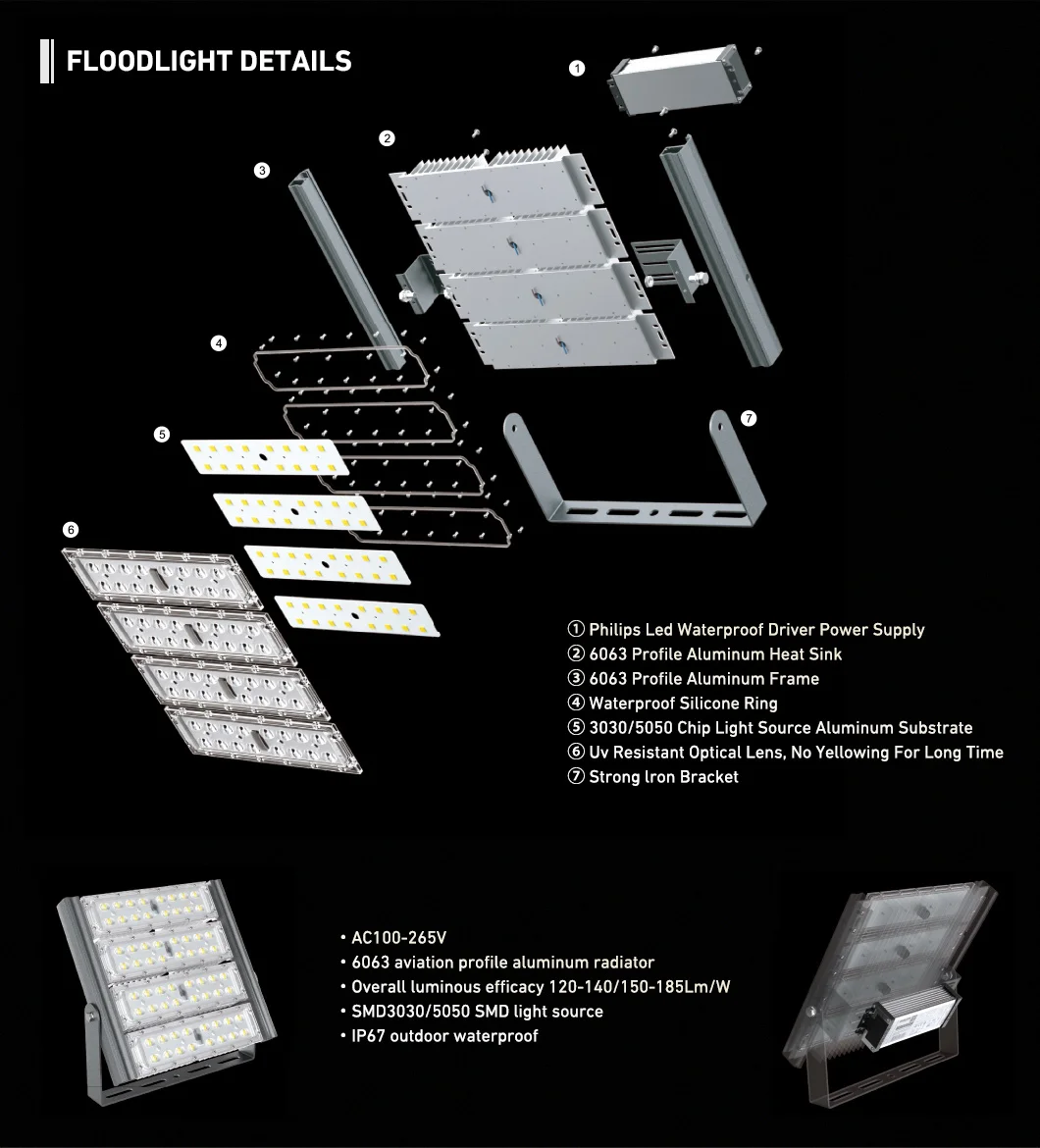 FLOODLIGHT DETAILS

①

②

③

④

⑤

⑥

⑦

① Philips Led Waterproof Driver Power Supply
② 6063 Profile Aluminum Heat Sink
③ 6063 Profile Aluminum Frame
④ Waterproof Silicone Ring
⑤ 3030/5050 Chip Light Source Aluminum Substrate
⑥ Uv Resistant Optical Lens, No Yellowing For Long Time
⑦ Strong Iron Bracket

• AC100-265V
• 6063 aviation profile aluminum radiator
• Overall luminous efficacy 120-140/150-185Lm/W
• SMD3030/5050 SMD light source
• IP67 outdoor waterproof