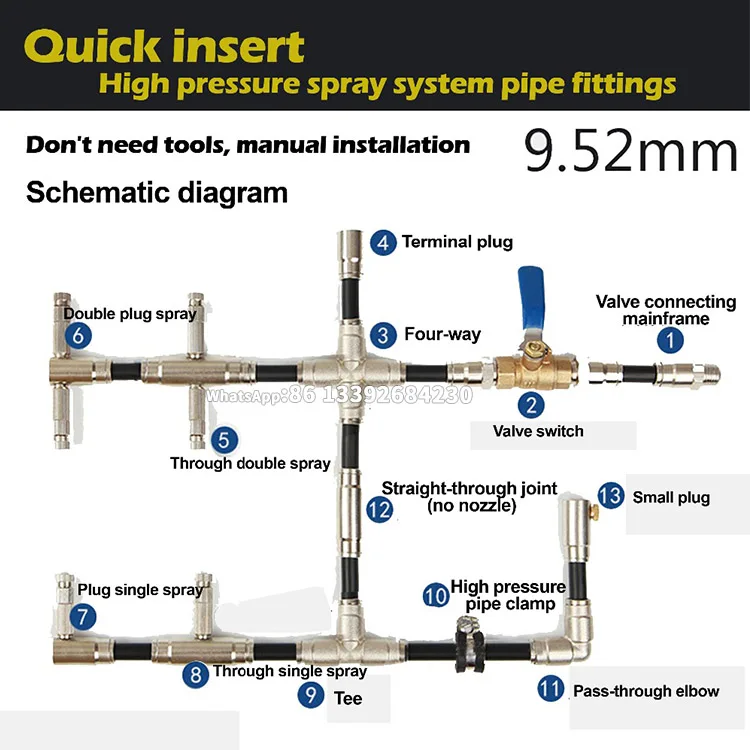 Quick insert
High pressure spray system pipe fittings

Don't need tools, manual installation

9.52mm

Schematic diagram

4 Terminal plug

Double plug spray
6

3 Four-way

Valve connecting mainframe
1

WhatsApp:86 13392684230

2
Valve switch

5
Through double spray

Straight-through joint (no nozzle)
12

13 Small plug

Plug single spray
7

10 High pressure pipe clamp

8 Through single spray

9 Tee

11 Pass-through elbow