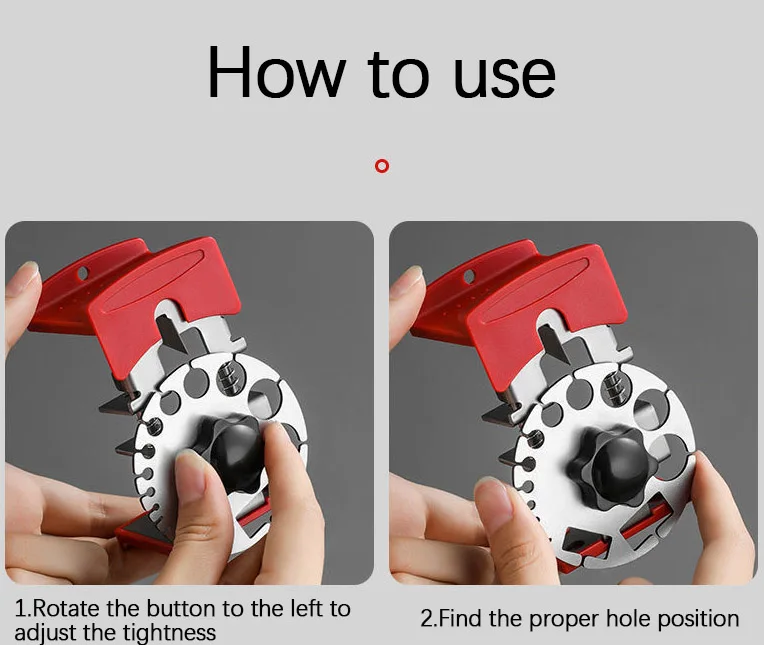 How to use

1.Rotate the button to the left to adjust the tightness

2.Find the proper hole position