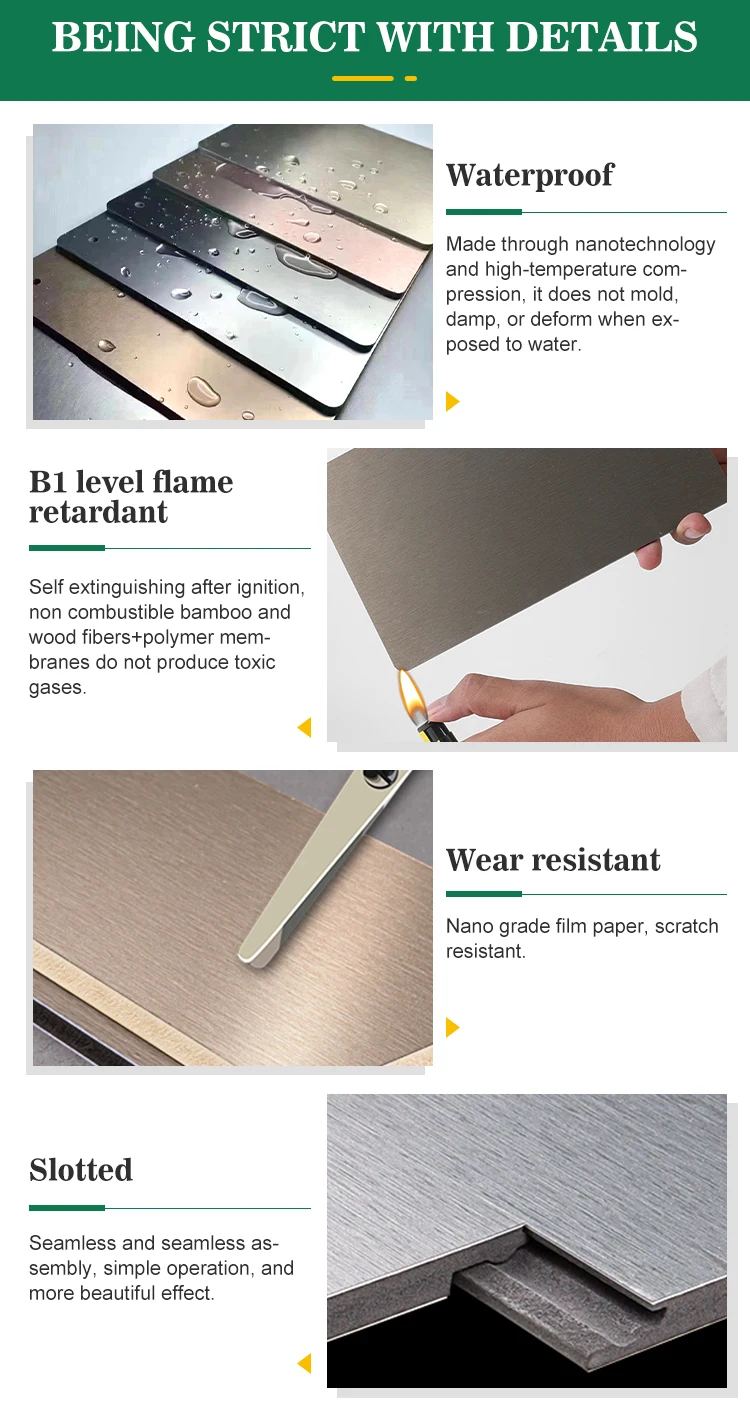 BEING STRICT WITH DETAILS

Waterproof

Made through nanotechnology and high-temperature compression, it does not mold, damp, or deform when exposed to water.

B1 level flame retardant

Self extinguishing after ignition, non combustible bamboo and wood fibers+polymer membranes do not produce toxic gases.

Wear resistant

Nano grade film paper, scratch resistant.

Slotted

Seamless and seamless assembly, simple operation, and more beautiful effect.