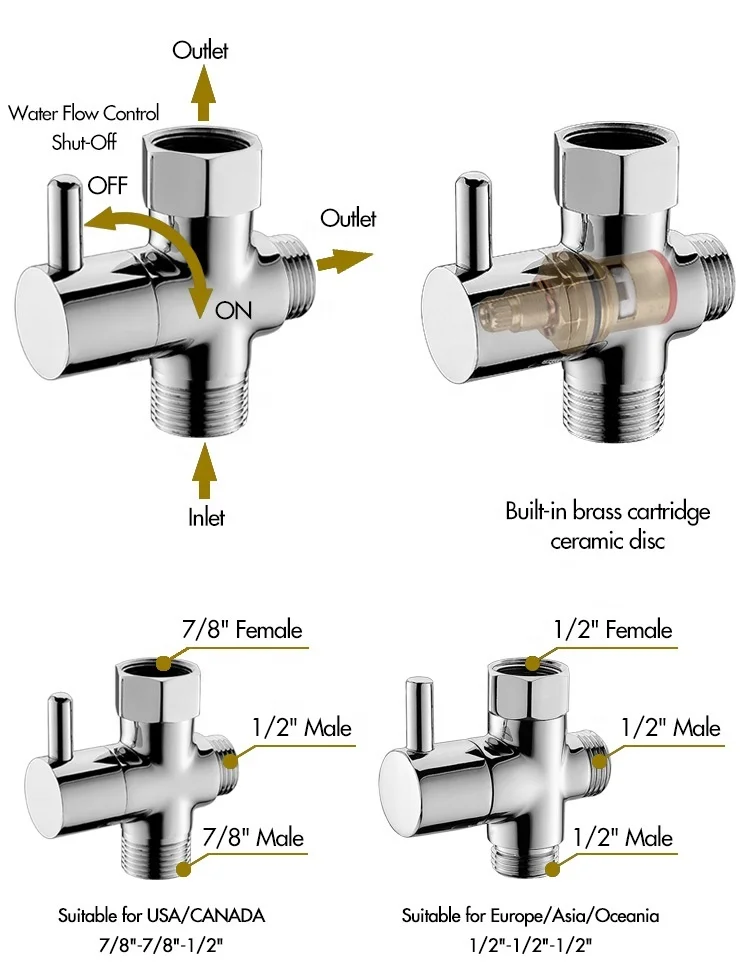 Outlet

Water Flow Control
Shut-Off

OFF

Outlet

ON

Inlet

Built-in brass cartridge
ceramic disc

7/8" Female

1/2" Male

7/8" Male

Suitable for USA/CANADA
7/8"-7/8"-1/2"

1/2" Female

1/2" Male

1/2" Male

Suitable for Europe/Asia/Oceania
1/2"-1/2"-1/2"