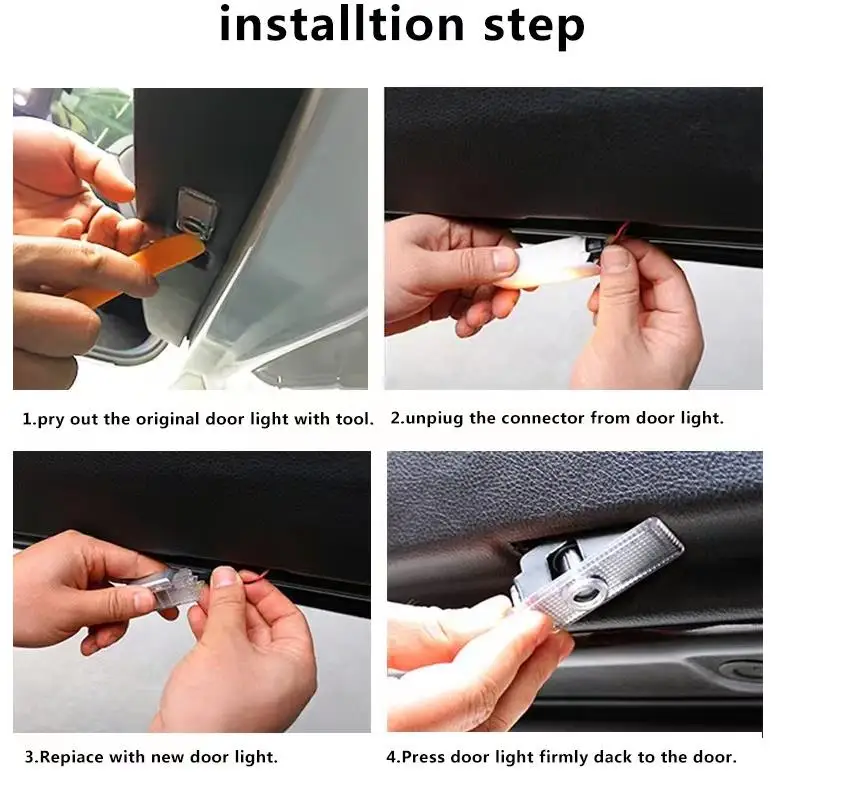 installtion step

1.pry out the original door light with tool.

2.unpiug the connector from door light.

3.Repiace with new door light.

4.Press door light firmly dack to the door.