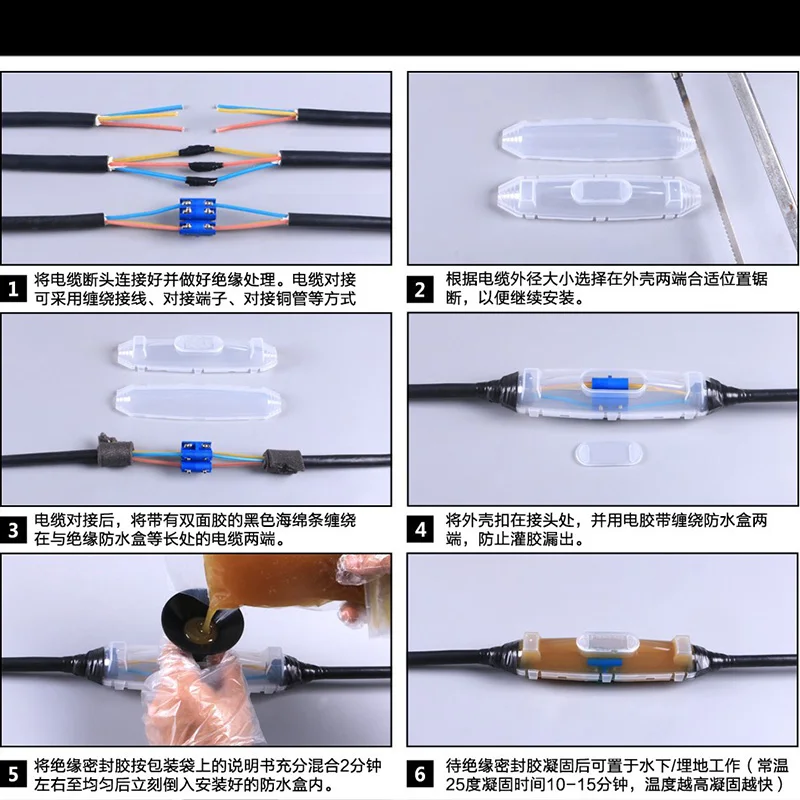 1 将电缆断头连接好并做好绝缘处理。电缆对接可采用缠绕接线、对接端子、对接铜管等方式

2 根据电缆外径大小选择在外壳两端合适位置锯断，以便继续安装。

3 电缆对接后，将带有双面胶的黑色海绵条缠绕在与绝缘防水盒等长处的电缆两端。

4 将外壳扣在接头处，并用电胶带缠绕防水盒两端，防止灌胶漏出。

5 将绝缘密封胶按包装袋上的说明书充分混合2分钟左右至均匀后立刻倒入安装好的防水盒内。

6 待绝缘密封胶凝固后可置于水下/埋地工作（常温25度凝固时间10-15分钟，温度越高凝固越快）