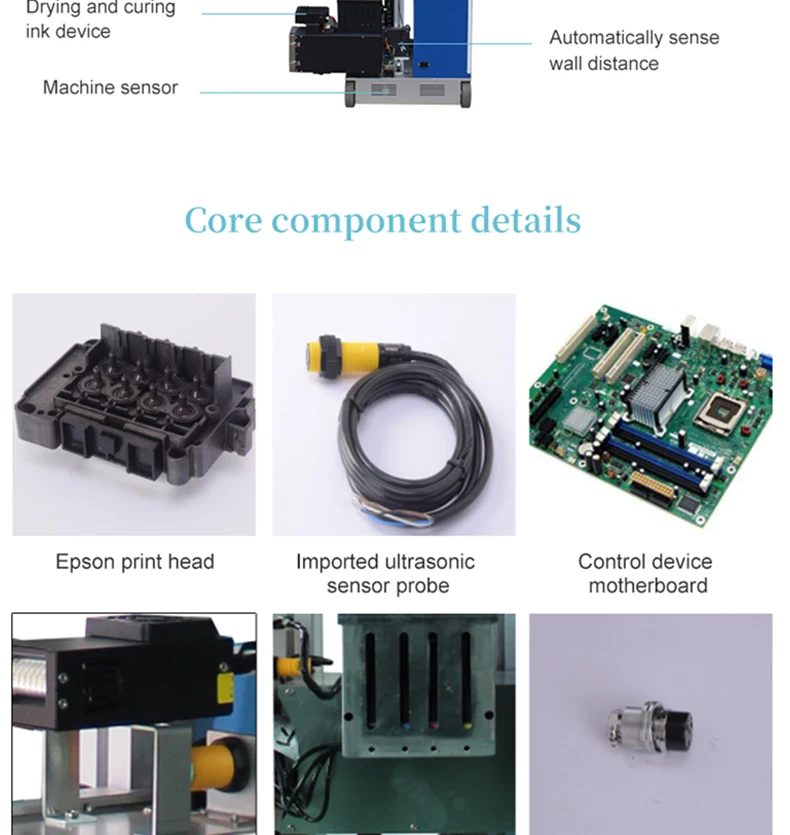 Drying and curing ink device

Machine sensor

Automatically sense wall distance

Core component details

Epson print head

Imported ultrasonic sensor probe

Control device motherboard