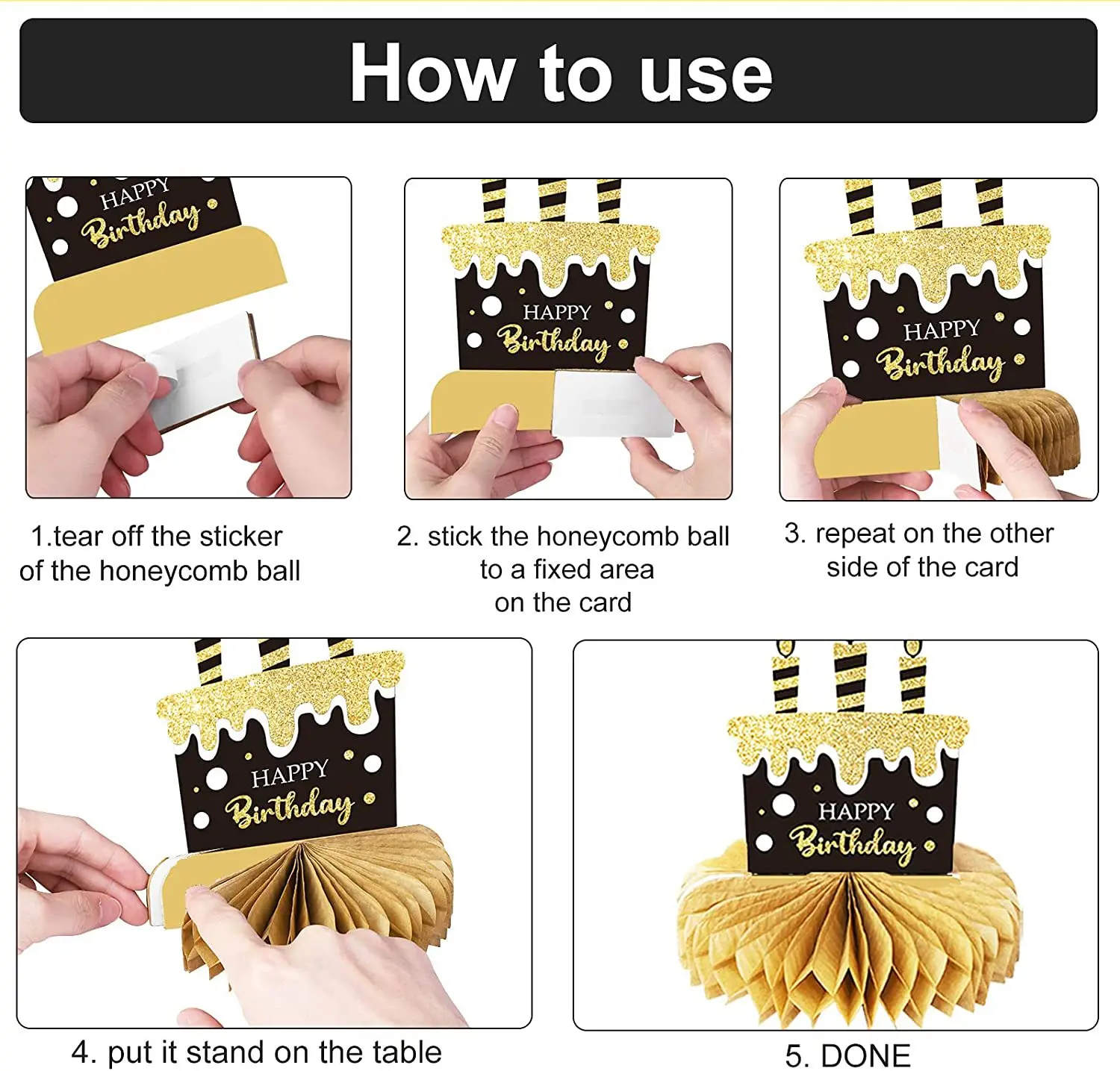 How to use

HAPPY
Birthday

1.tear off the sticker of the honeycomb ball

HAPPY
Birthday

2. stick the honeycomb ball to a fixed area on the card

HAPPY
Birthday

3. repeat on the other side of the card

HAPPY
Birthday

4. put it stand on the table

HAPPY
Birthday

5. DONE