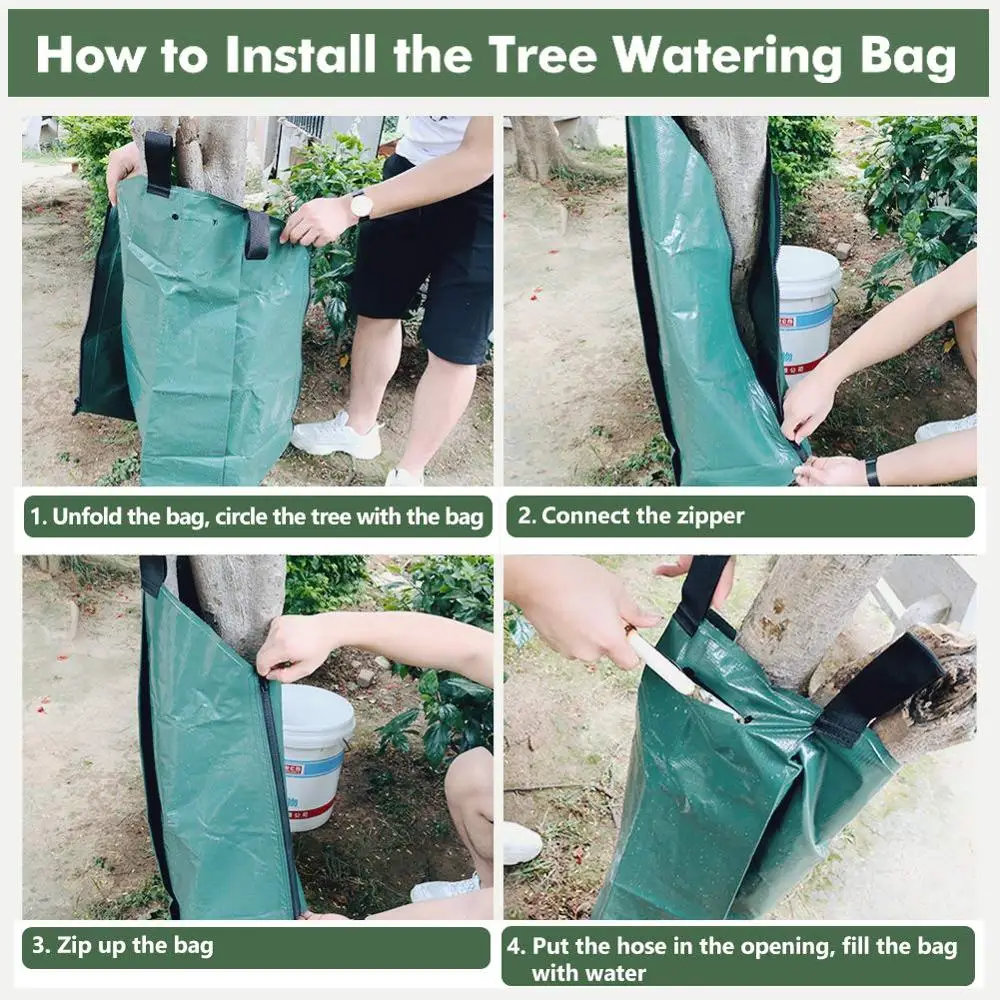 How to Install the Tree Watering Bag

1. Unfold the bag, circle the tree with the bag

2. Connect the zipper

3. Zip up the bag

4. Put the hose in the opening, fill the bag with water