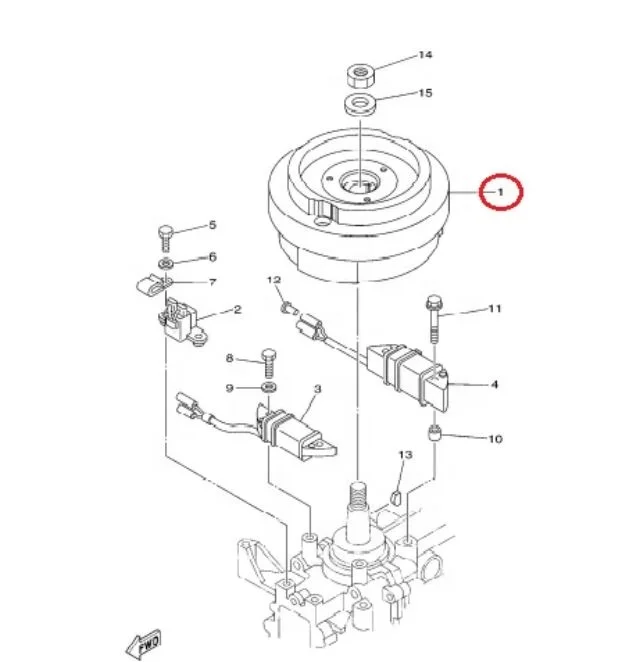 14
15
1
5
6
7
12
2
11
8
9
3
4
10
13
FWD