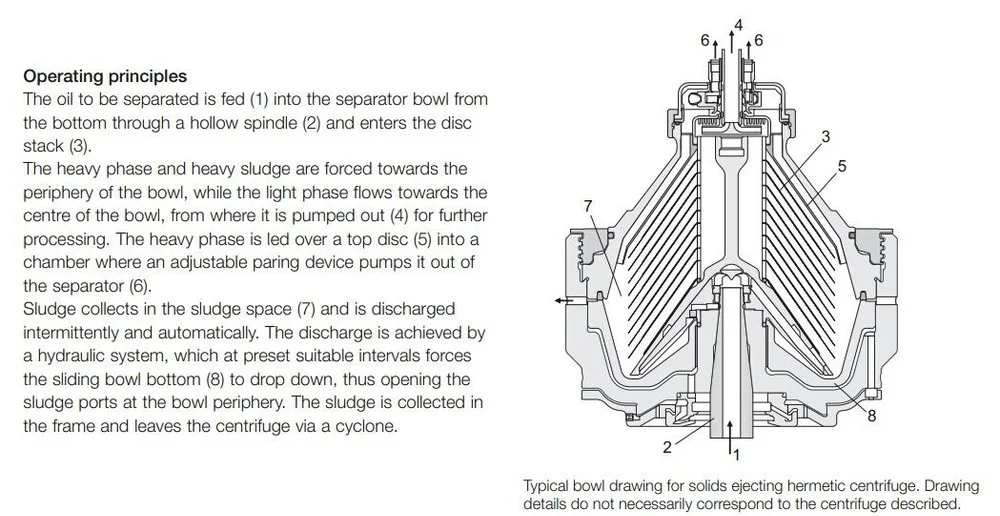 Operating principles
The oil to be separated is fed (1) into the separator bowl from the bottom through a hollow spindle (2) and enters the disc stack (3).
The heavy phase and heavy sludge are forced towards the periphery of the bowl, while the light phase flows towards the centre of the bowl, from where it is pumped out (4) for further processing. The heavy phase is led over a top disc (5) into a chamber where an adjustable paring device pumps it out of the separator (6).
Sludge collects in the sludge space (7) and is discharged intermittently and automatically. The discharge is achieved by a hydraulic system, which at preset suitable intervals forces the sliding bowl bottom (8) to drop down, thus opening the sludge ports at the bowl periphery. The sludge is collected in the frame and leaves the centrifuge via a cyclone.

6 4 6
3
5
7
8
2
1

Typical bowl drawing for solids ejecting hermetic centrifuge. Drawing details do not necessarily correspond to the centrifuge described.