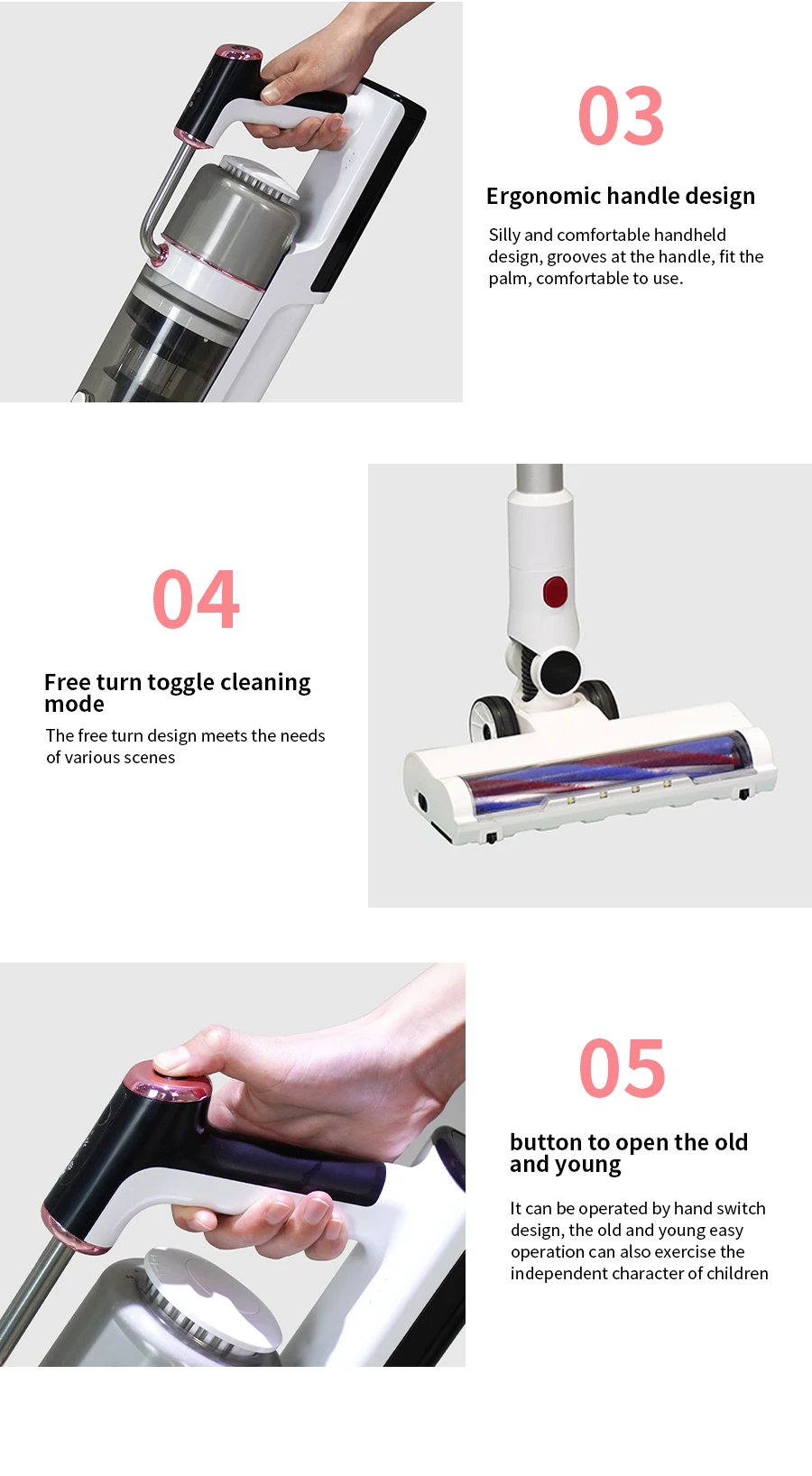 03

Ergonomic handle design

Silly and comfortable handheld design, grooves at the handle, fit the palm, comfortable to use.

04

Free turn toggle cleaning mode

The free turn design meets the needs of various scenes

05

button to open the old and young

It can be operated by hand switch design, the old and young easy operation can also exercise the independent character of children