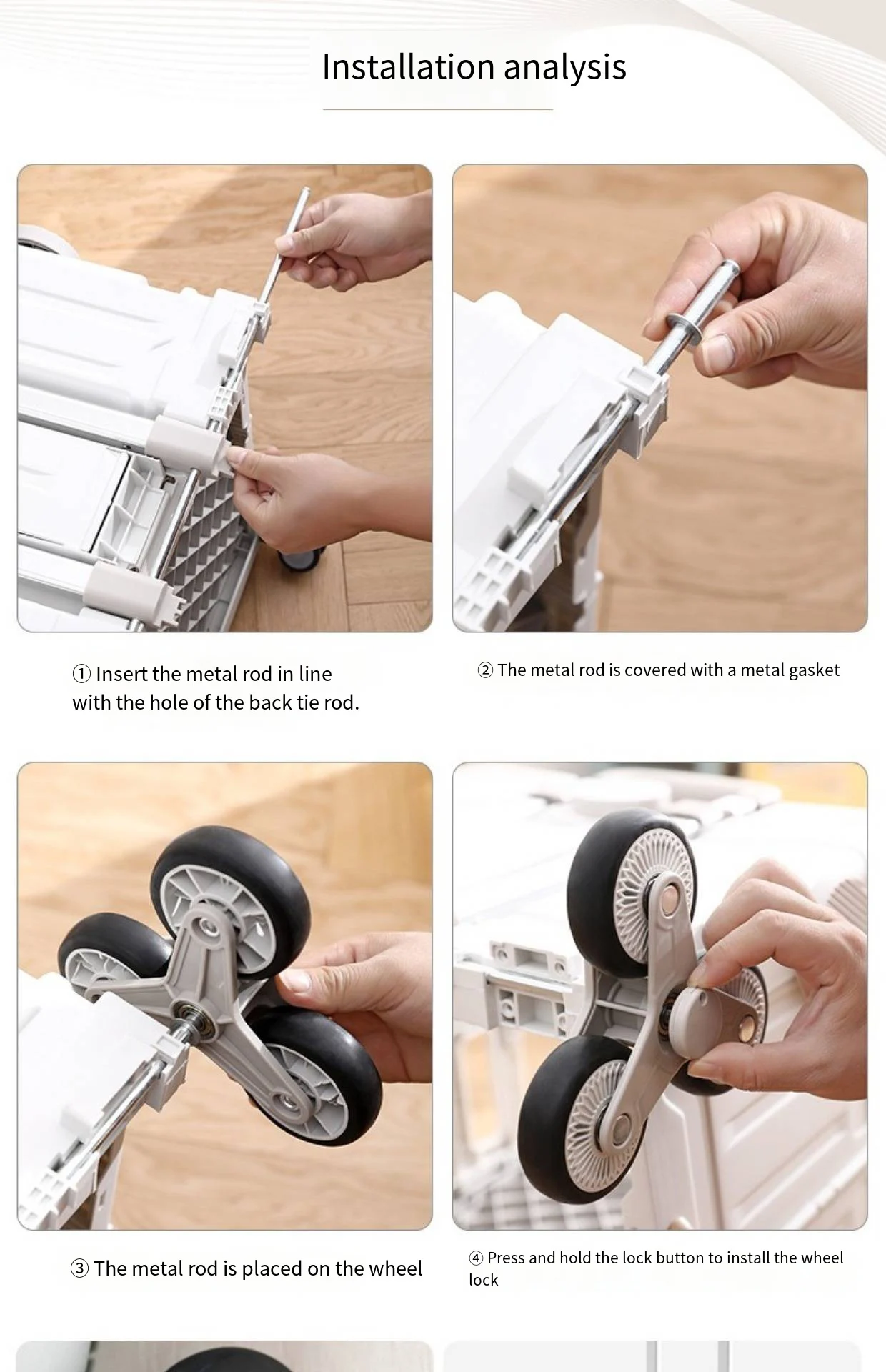 Installation analysis

① Insert the metal rod in line with the hole of the back tie rod.

② The metal rod is covered with a metal gasket

③ The metal rod is placed on the wheel

④ Press and hold the lock button to install the wheel lock