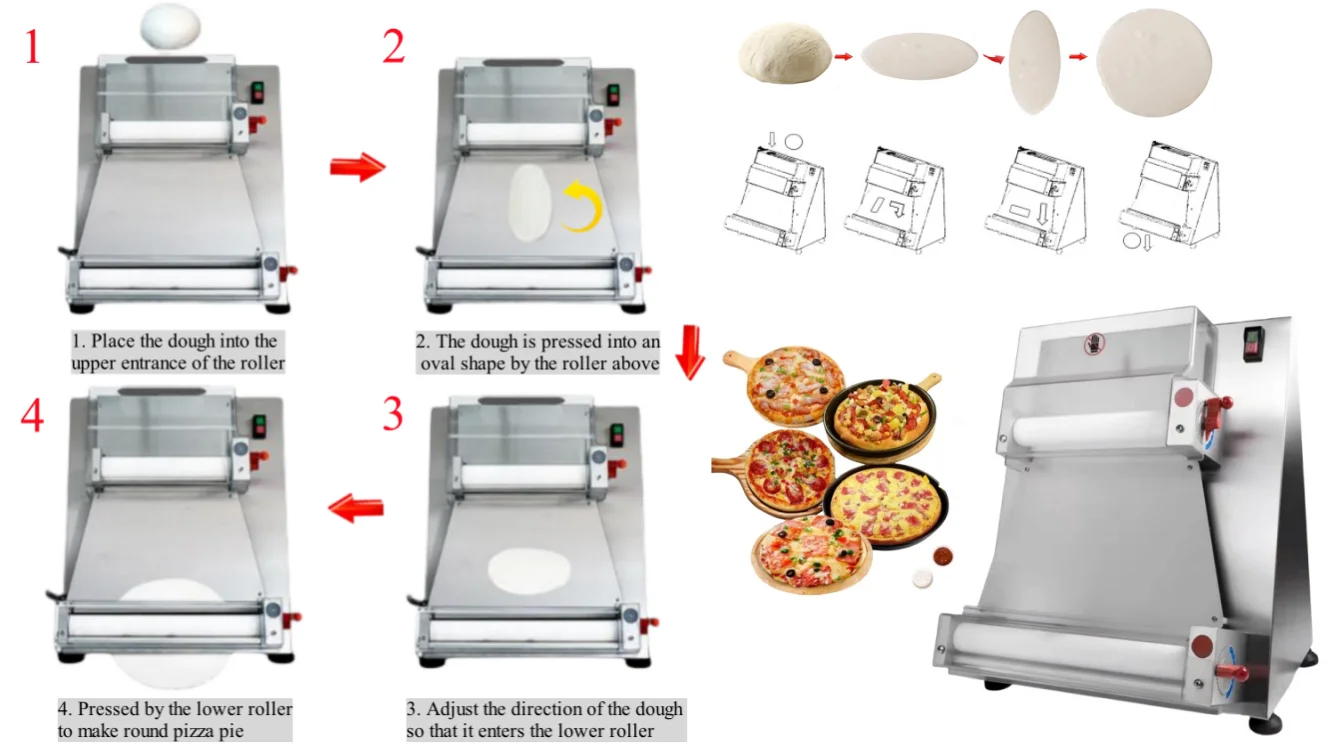 1

1. Place the dough into the upper entrance of the roller

2

2. The dough is pressed into an oval shape by the roller above

4

4. Pressed by the lower roller to make round pizza pie

3

3. Adjust the direction of the dough so that it enters the lower roller