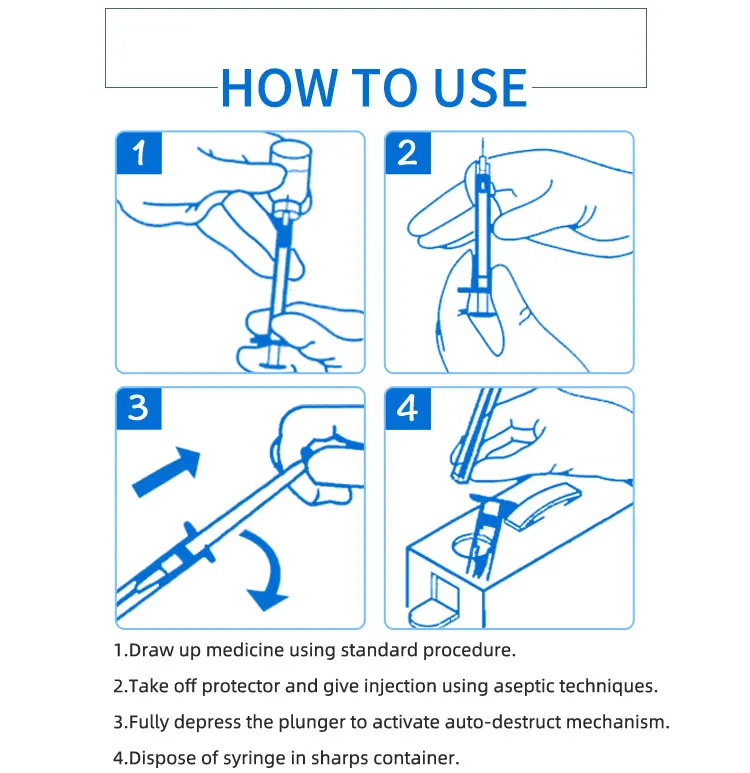 HOW TO USE

1

2

3

4

1.Draw up medicine using standard procedure.

2.Take off protector and give injection using aseptic techniques.

3.Fully depress the plunger to activate auto-destruct mechanism.

4.Dispose of syringe in sharps container.