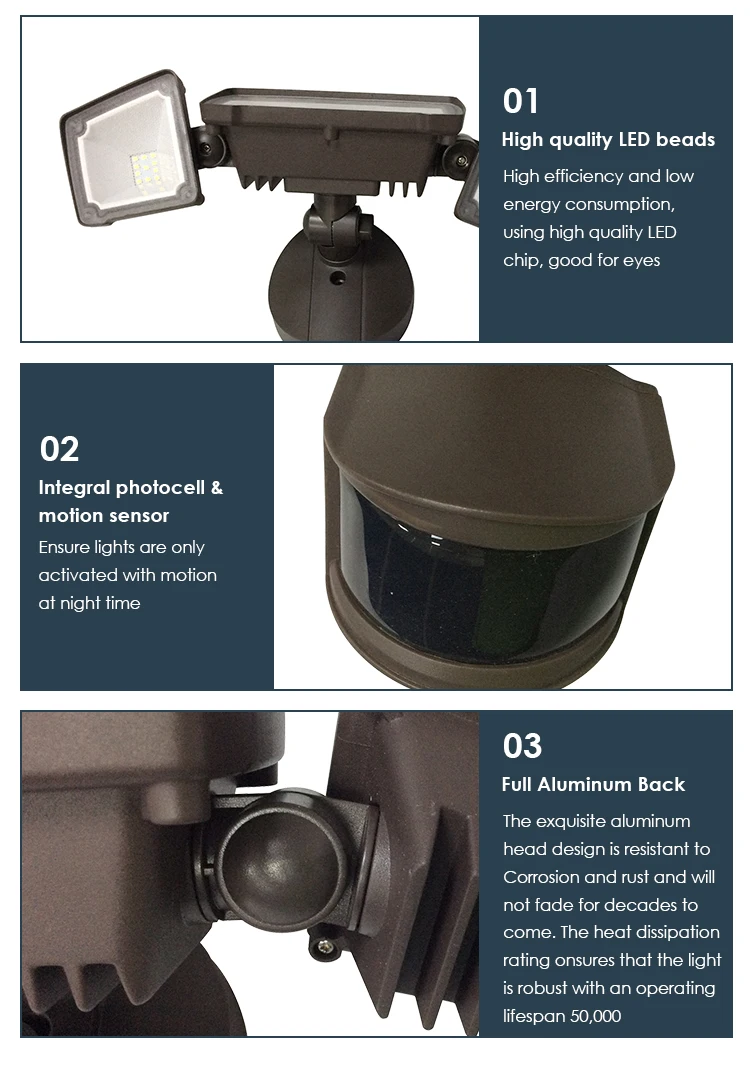 01
High quality LED beads
High efficiency and low energy consumption, using high quality LED chip, good for eyes

02
Integral photocell & motion sensor
Ensure lights are only activated with motion at night time

03
Full Aluminum Back
The exquisite aluminum head design is resistant to Corrosion and rust and will not fade for decades to come. The heat dissipation rating onsures that the light is robust with an operating lifespan 50,000