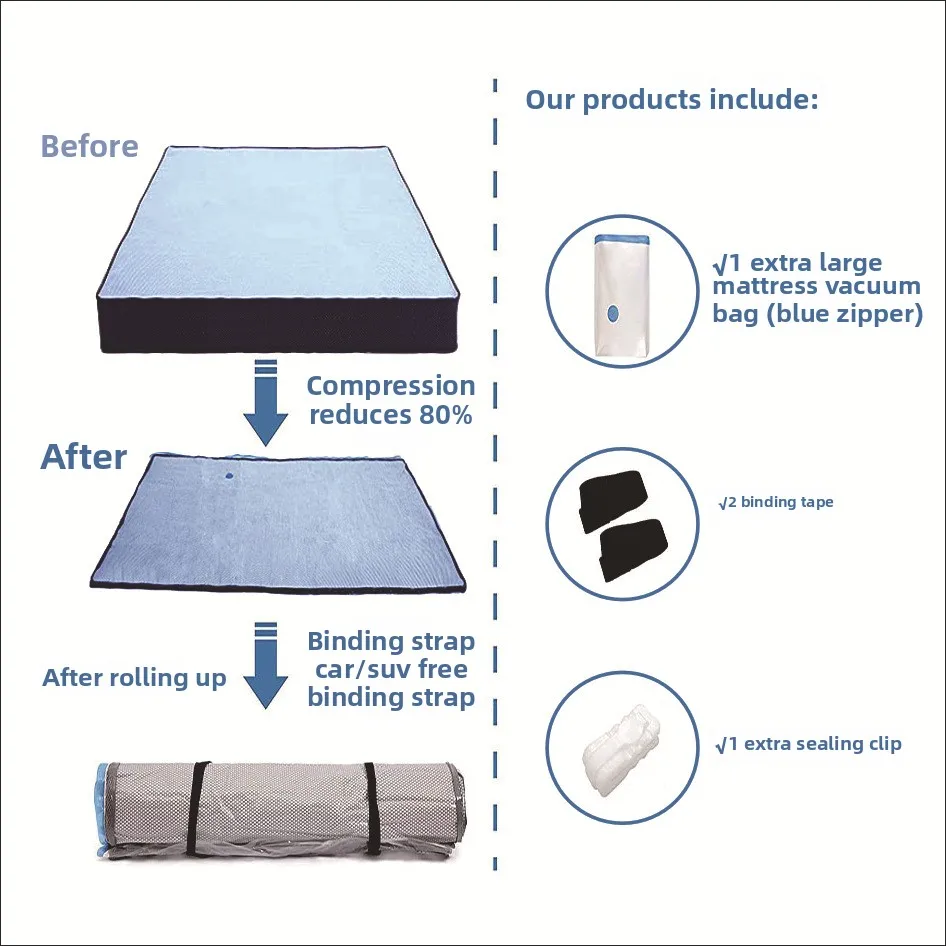 Before

Compression reduces 80%

After

After rolling up

Binding strap car/suv free binding strap

Our products include:

√1 extra large mattress vacuum bag (blue zipper)

√2 binding tape

√1 extra sealing clip