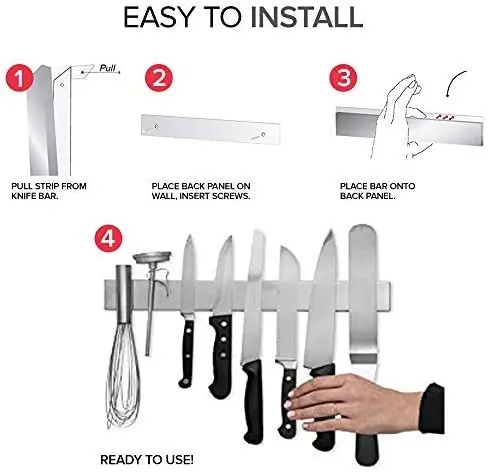 EASY TO INSTALL

1

Pull

PULL STRIP FROM KNIFE BAR.

2

PLACE BACK PANEL ON WALL, INSERT SCREWS.

3

PLACE BAR ONTO BACK PANEL.

4

READY TO USE!