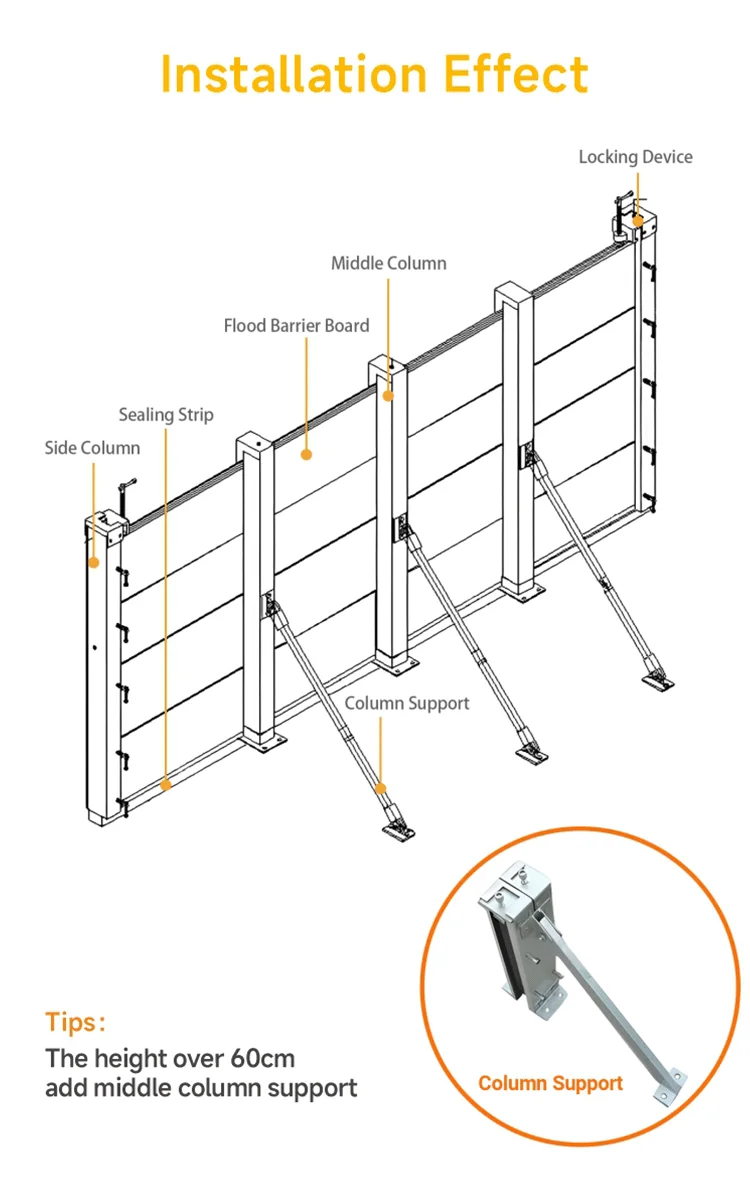 Installation Effect

Locking Device

Middle Column

Flood Barrier Board

Sealing Strip

Side Column

Column Support

Tips:

The height over 60cm add middle column support

Column Support