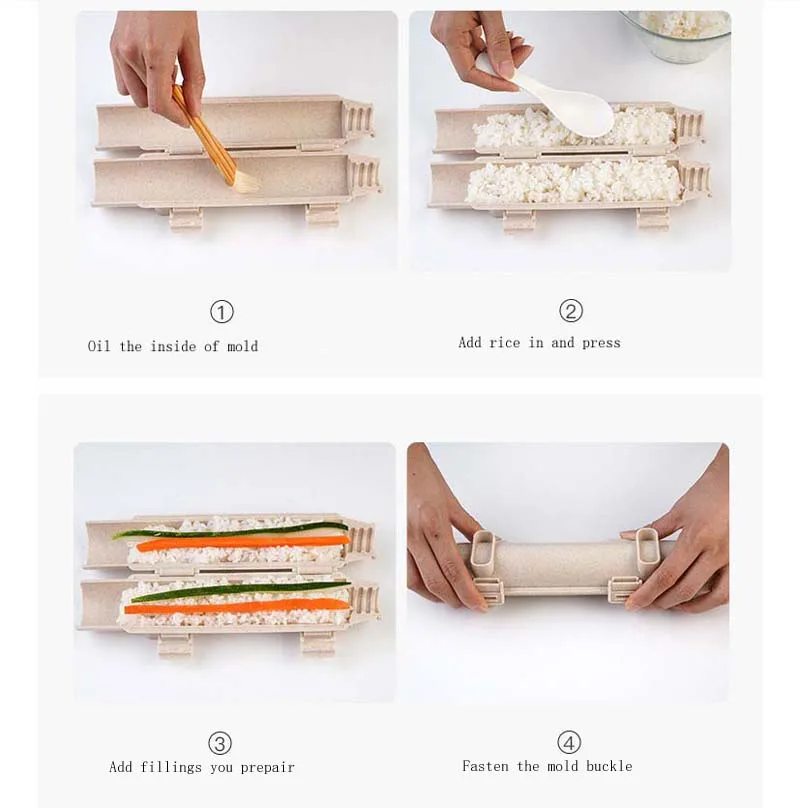 ①
Oil the inside of mold

②
Add rice in and press

③
Add fillings you prepair

④
Fasten the mold buckle