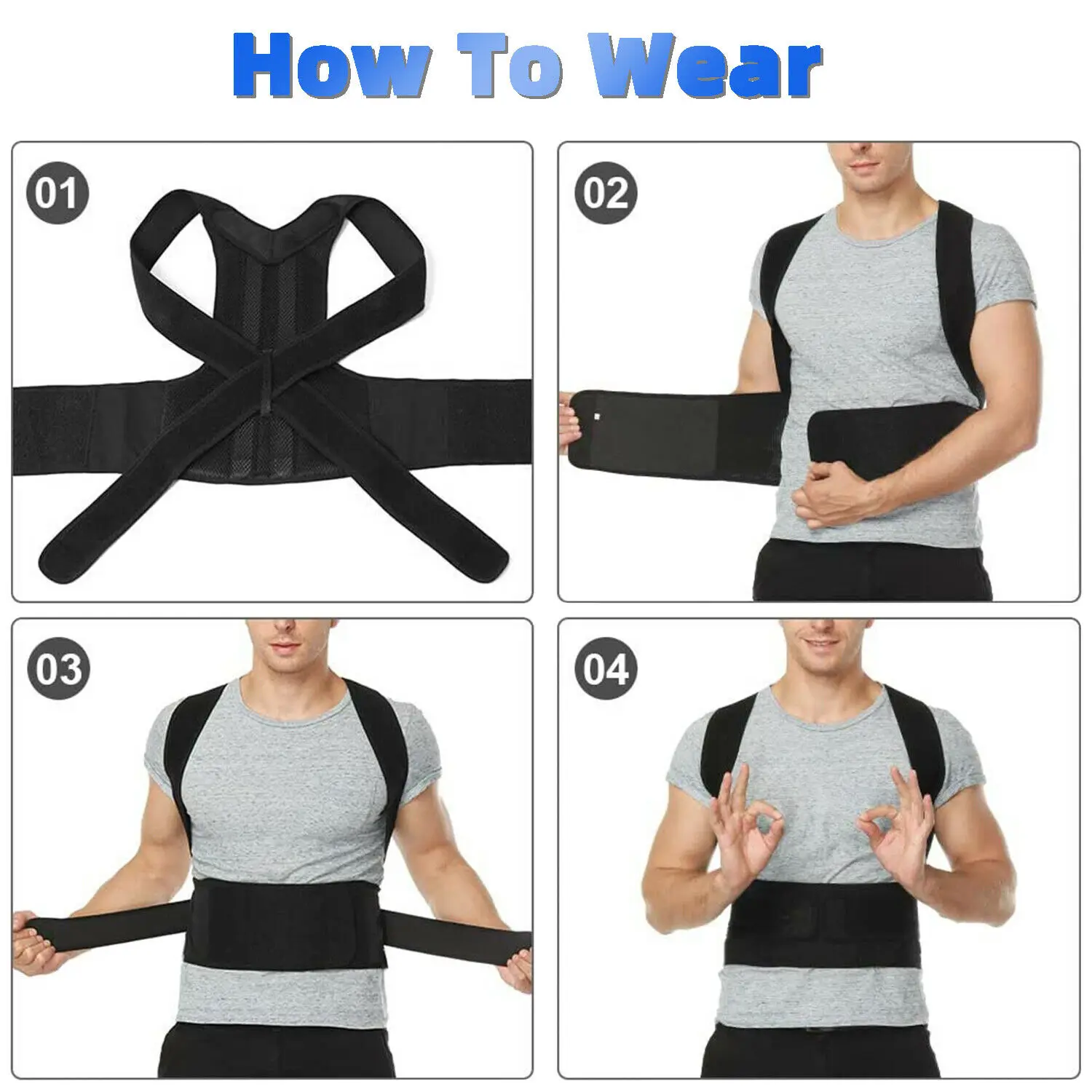 How To Wear

01

02

03

04