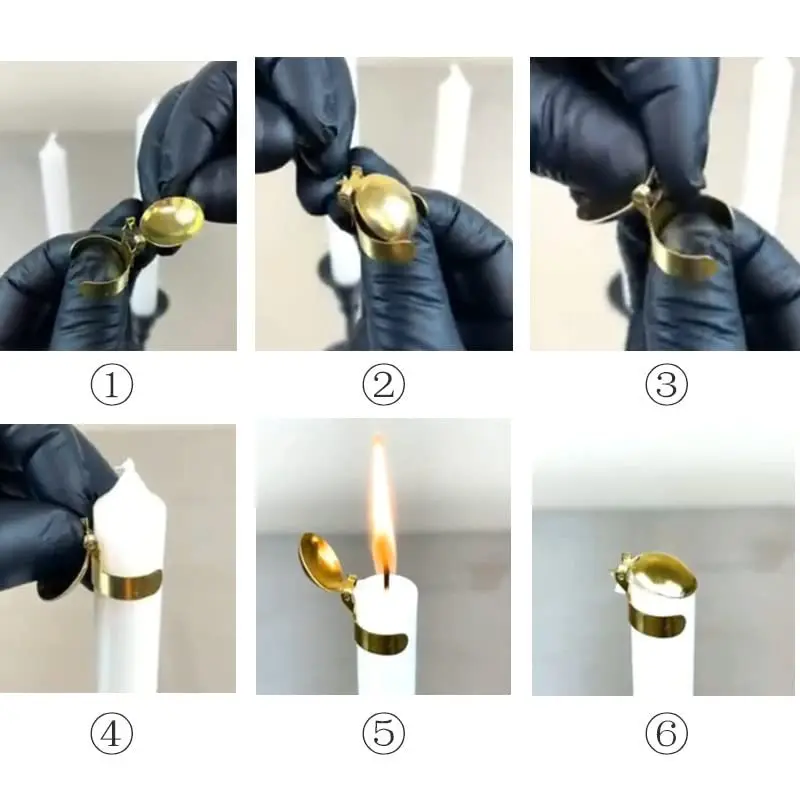 ①

②

③

④

⑤

⑥