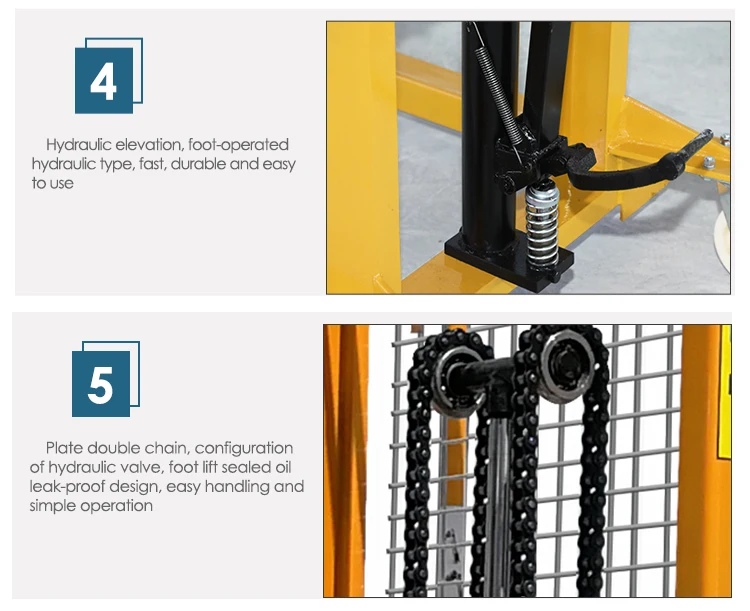 4

Hydraulic elevation, foot-operated hydraulic type, fast, durable and easy to use

5

Plate double chain, configuration of hydraulic valve, foot lift sealed oil leak-proof design, easy handling and simple operation