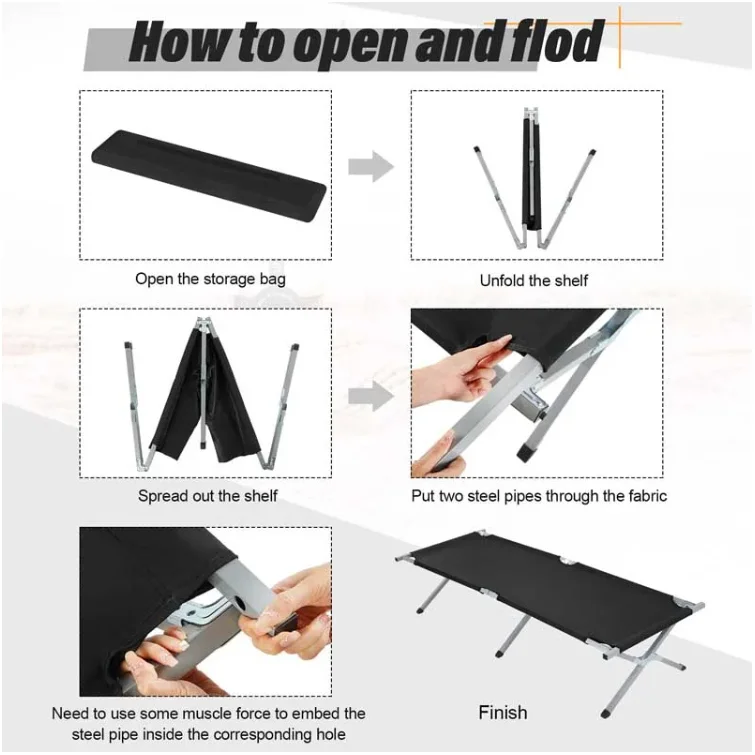 How to open and flod

Open the storage bag

Unfold the shelf

Spread out the shelf

Put two steel pipes through the fabric

Need to use some muscle force to embed the steel pipe inside the corresponding hole

Finish