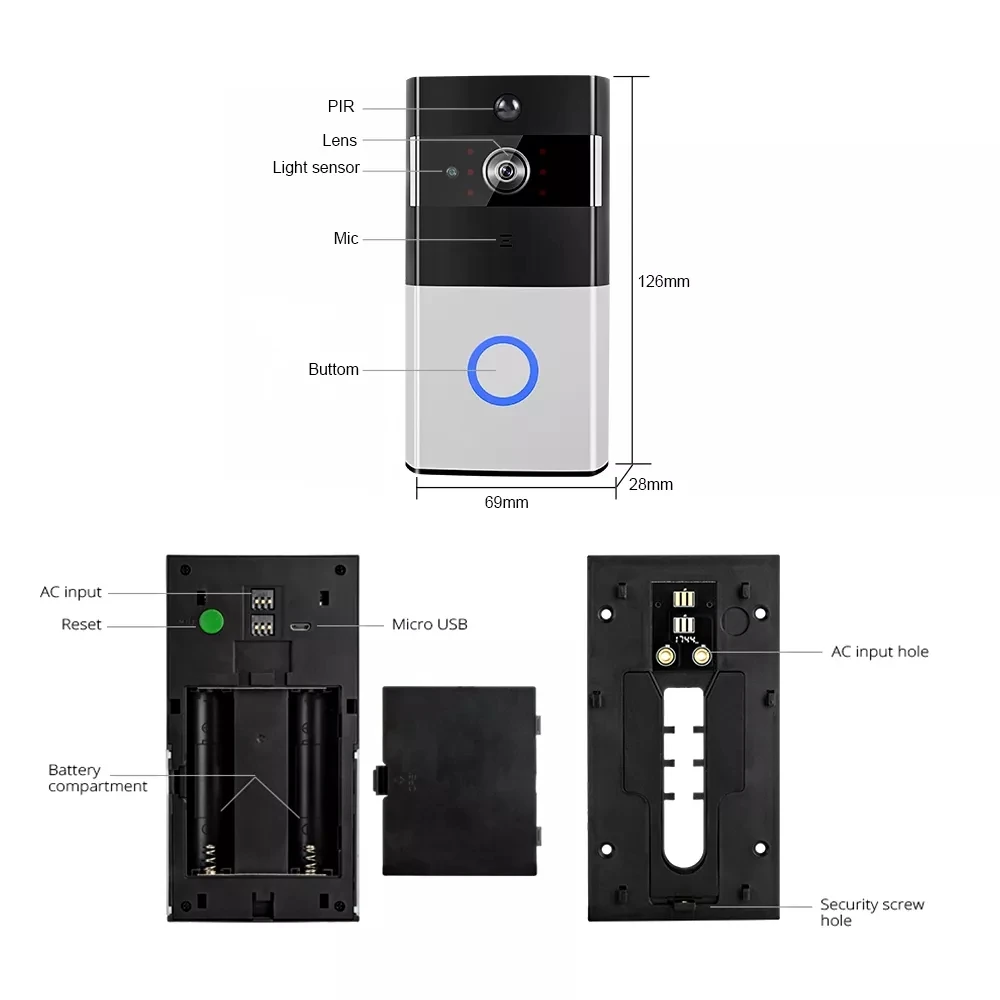 PIR
Lens
Light sensor
Mic
Buttom
126mm
28mm
69mm

AC input
Reset
Micro USB
Battery compartment

AC input hole
Security screw hole