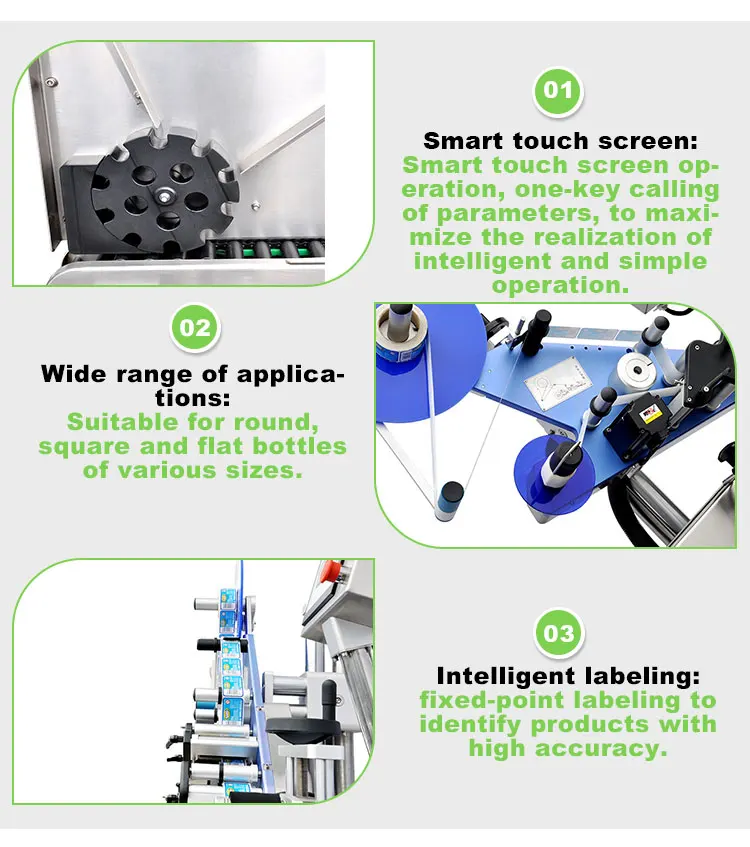 01

Smart touch screen:
Smart touch screen operation, one-key calling of parameters, to maximize the realization of intelligent and simple operation.

02

Wide range of applications:
Suitable for round, square and flat bottles of various sizes.

03

Intelligent labeling:
fixed-point labeling to identify products with high accuracy.