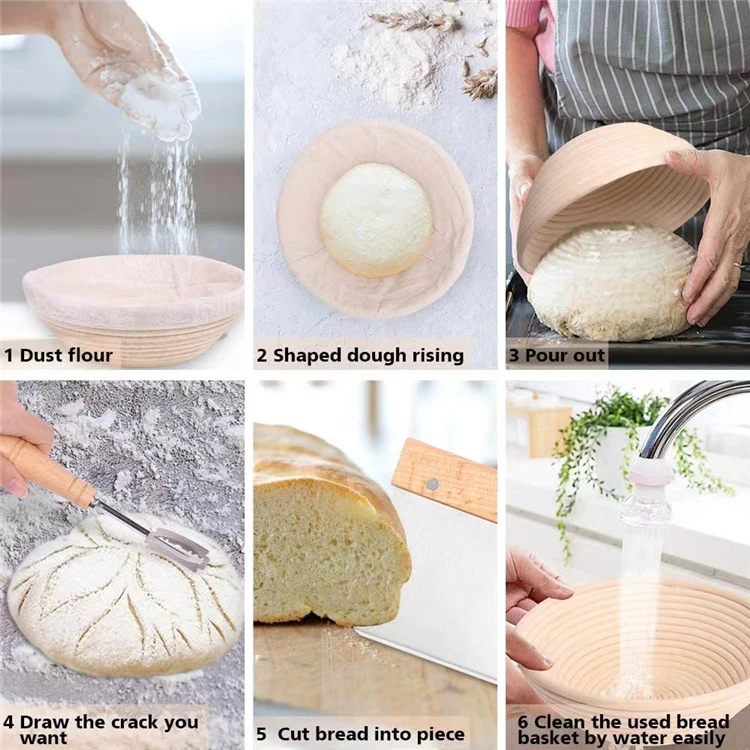 1 Dust flour

2 Shaped dough rising

3 Pour out

4 Draw the crack you want

5 Cut bread into piece

6 Clean the used bread basket by water easily