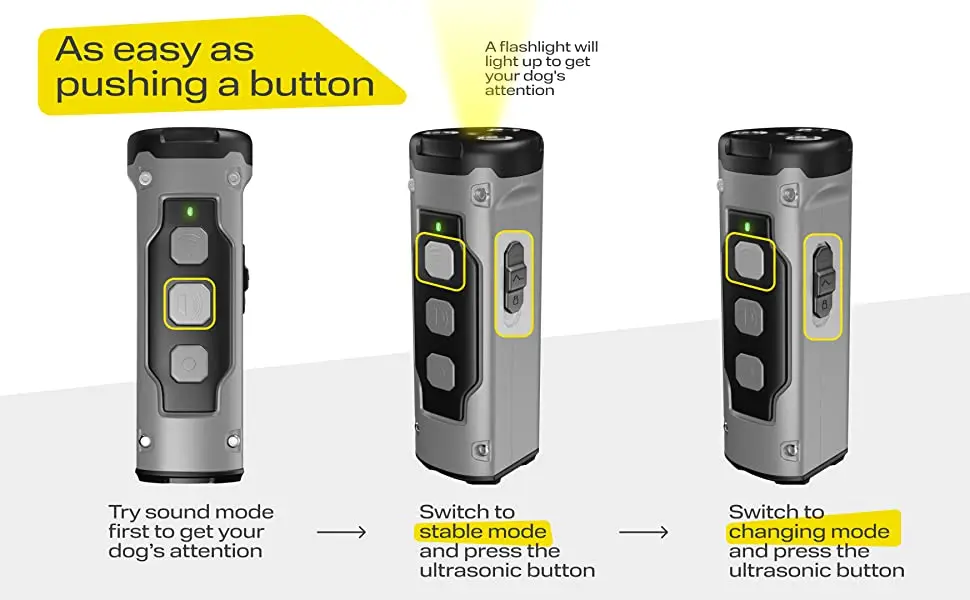 As easy as pushing a button

A flashlight will light up to get your dog's attention

Try sound mode first to get your dog's attention

→

Switch to stable mode and press the ultrasonic button

→

Switch to changing mode and press the ultrasonic button