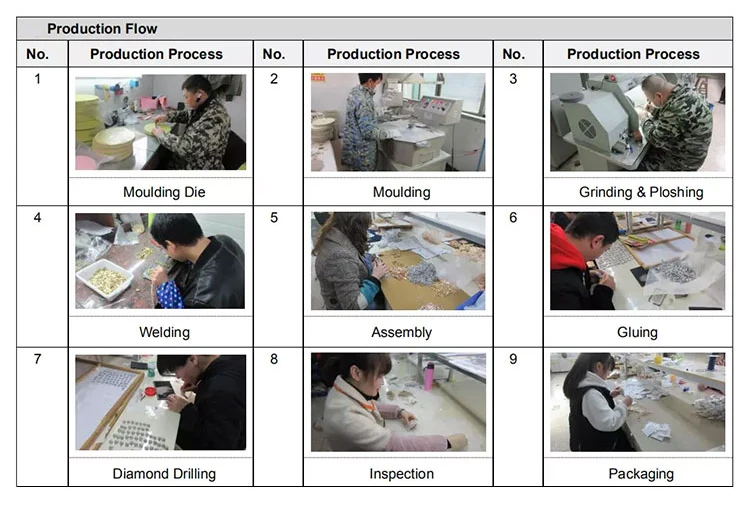 Production Flow

| No. | Production Process | No. | Production Process | No. | Production Process |
|---|---|---|---|---|---|
| 1 | Moulding Die | 2 | Moulding | 3 | Grinding & Ploshing |
| 4 | Welding | 5 | Assembly | 6 | Gluing |
| 7 | Diamond Drilling | 8 | Inspection | 9 | Packaging |