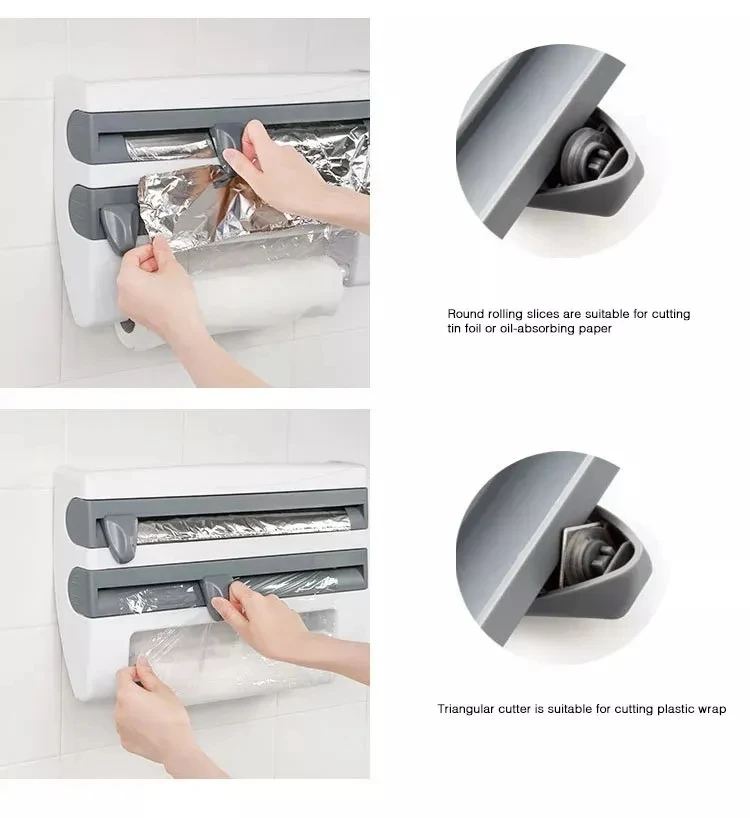 Round rolling slices are suitable for cutting tin foil or oil-absorbing paper

Triangular cutter is suitable for cutting plastic wrap